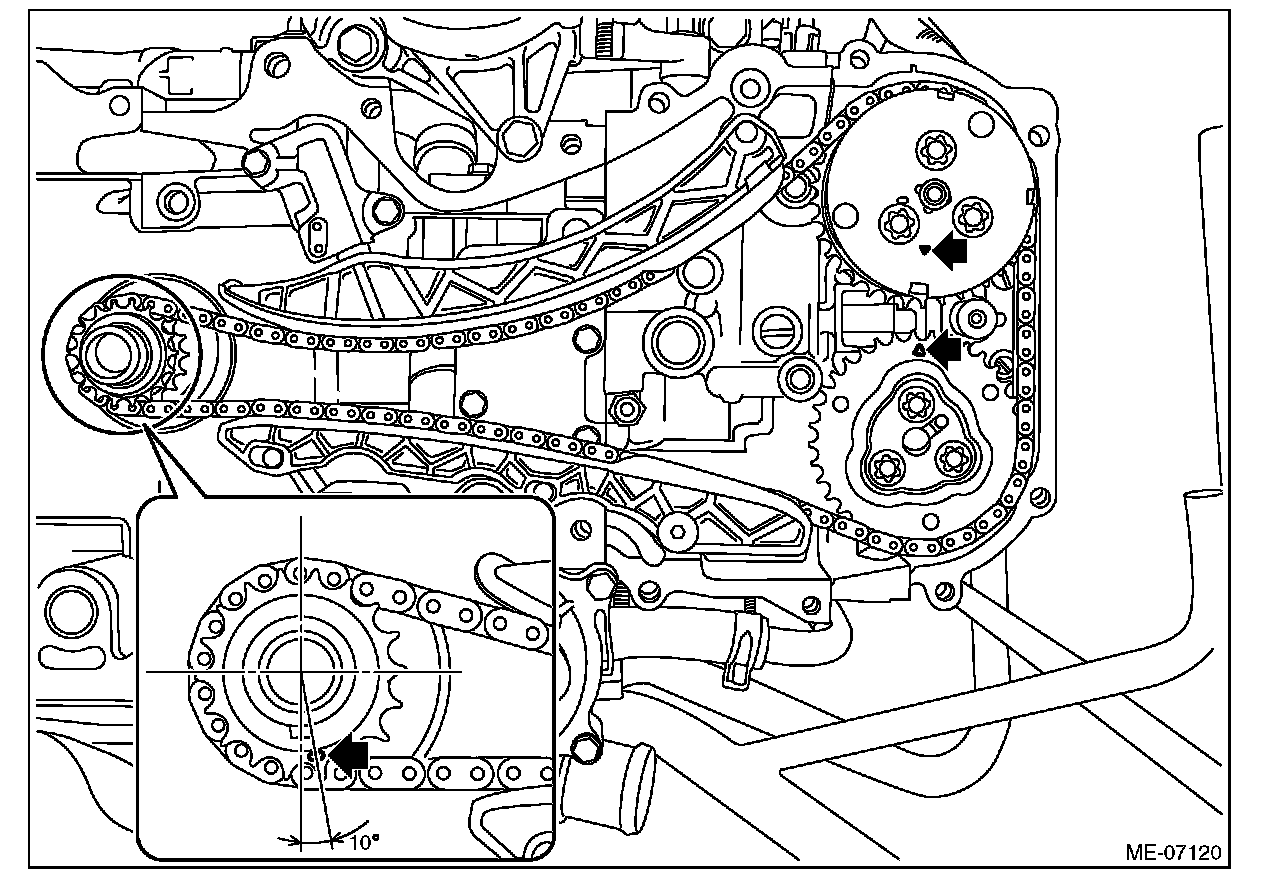 10°

ME-07120