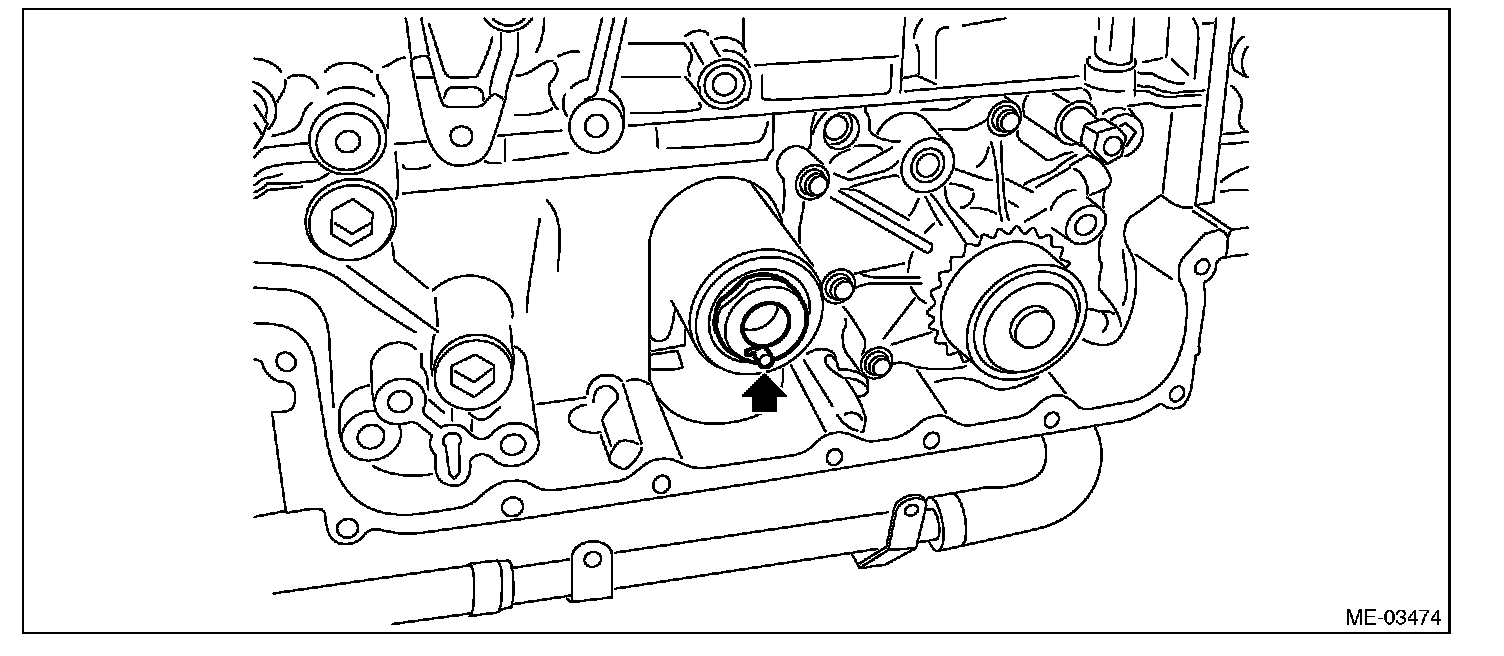 ME-03474