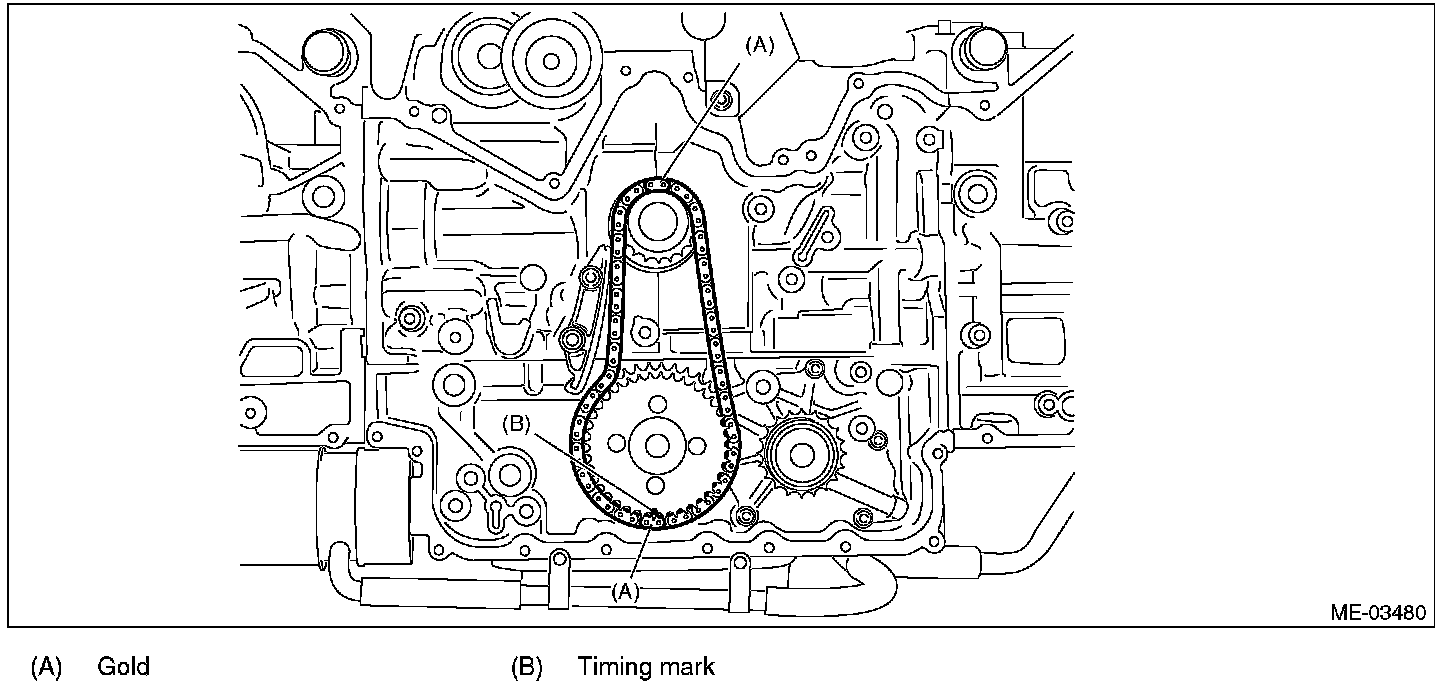 (A)

(B)

(A)

ME-03480

(A) Gold

(B) Timing mark