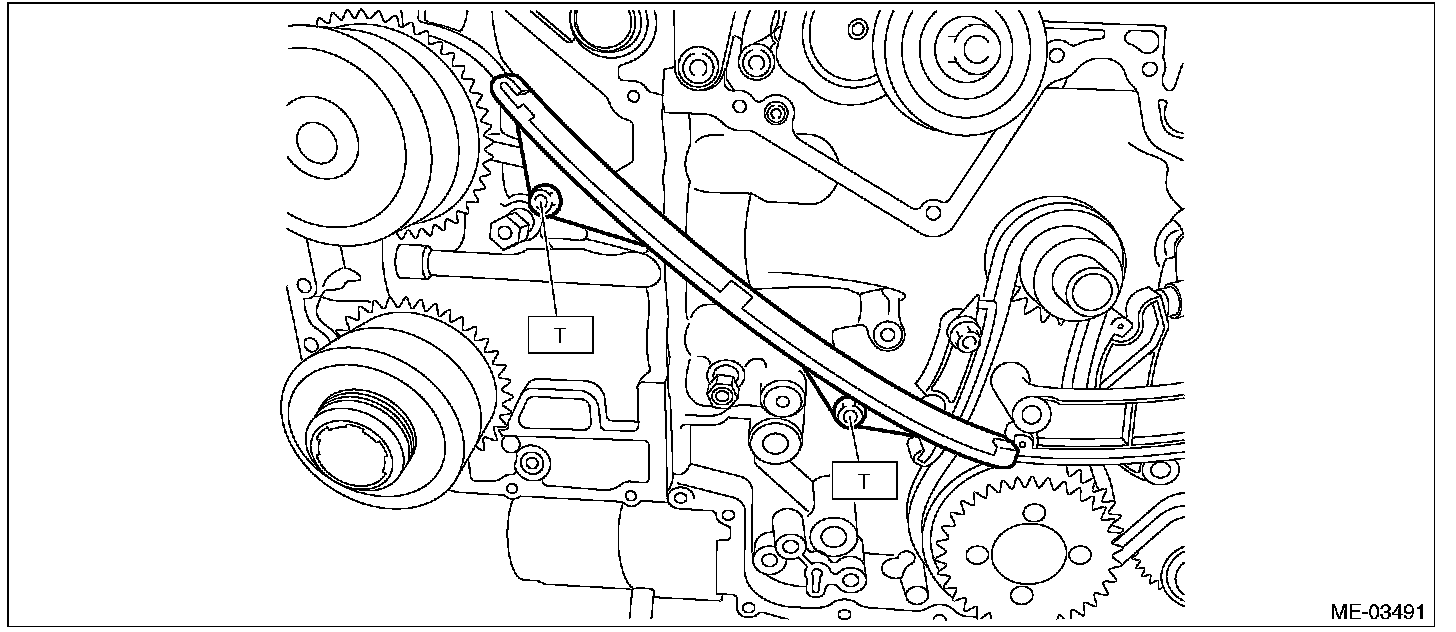 T

T

ME-03491