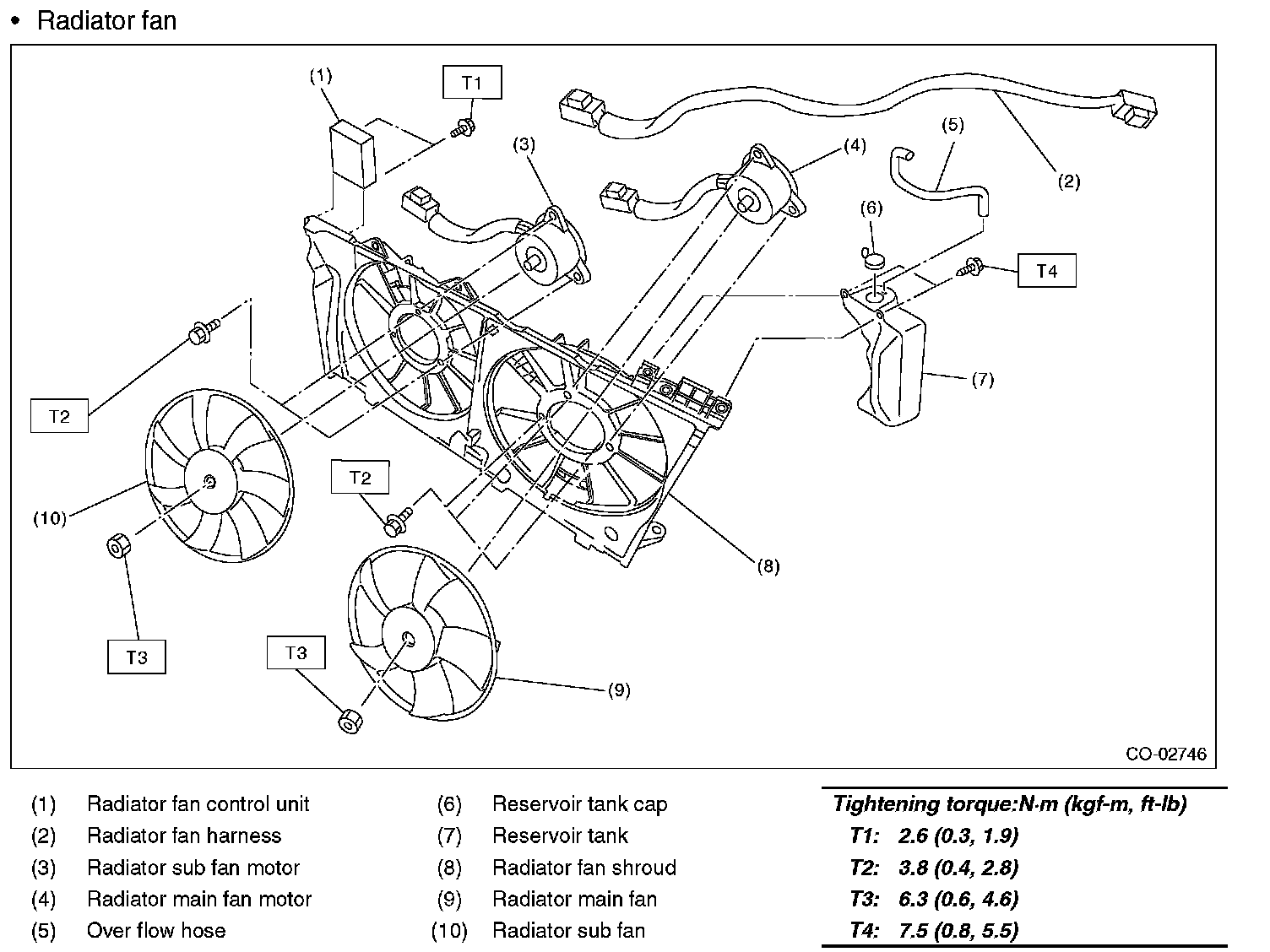 • Radiator fan

(1)
T1
(3)
(4)
(5)
(2)
(6)
T4
(7)
T2
T2
(10)
(8)
T3
T3
(9)
CO-02746

(1) Radiator fan control unit
(2) Radiator fan harness
(3) Radiator sub fan motor
(4) Radiator main fan motor
(5) Over flow hose

(6) Reservoir tank cap
(7) Reservoir tank
(8) Radiator fan shroud
(9) Radiator main fan
(10) Radiator sub fan

Tightening torque:N·m (kgf-m, ft-lb)
T1: 2.6 (0.3, 1.9)
T2: 3.8 (0.4, 2.8)
T3: 6.3 (0.6, 4.6)
T4: 7.5 (0.8, 5.5)