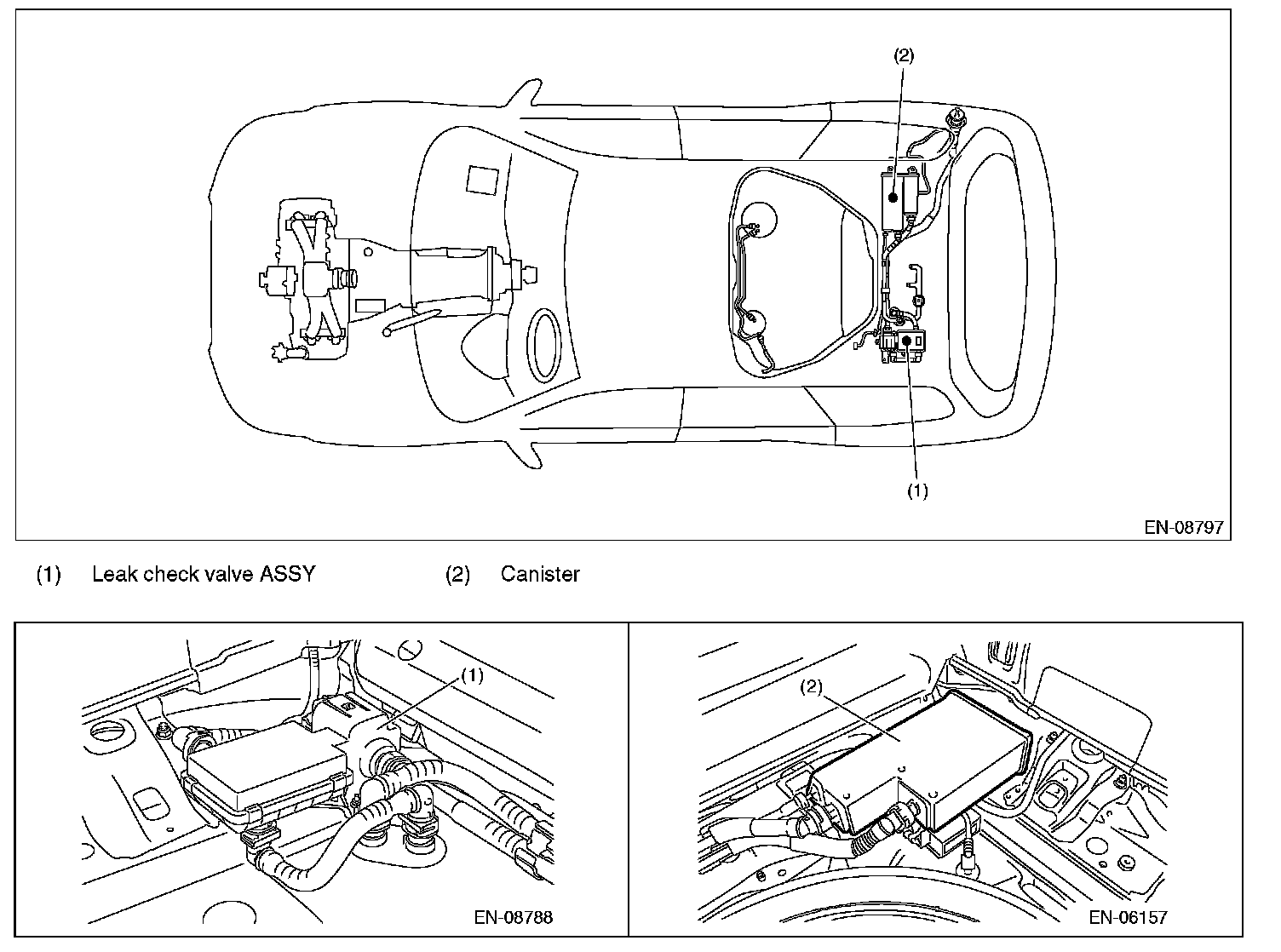 (2)

(1)

EN-08797

(1) Leak check valve ASSY (2) Canister

(1)

EN-08788

(2)

EN-06157