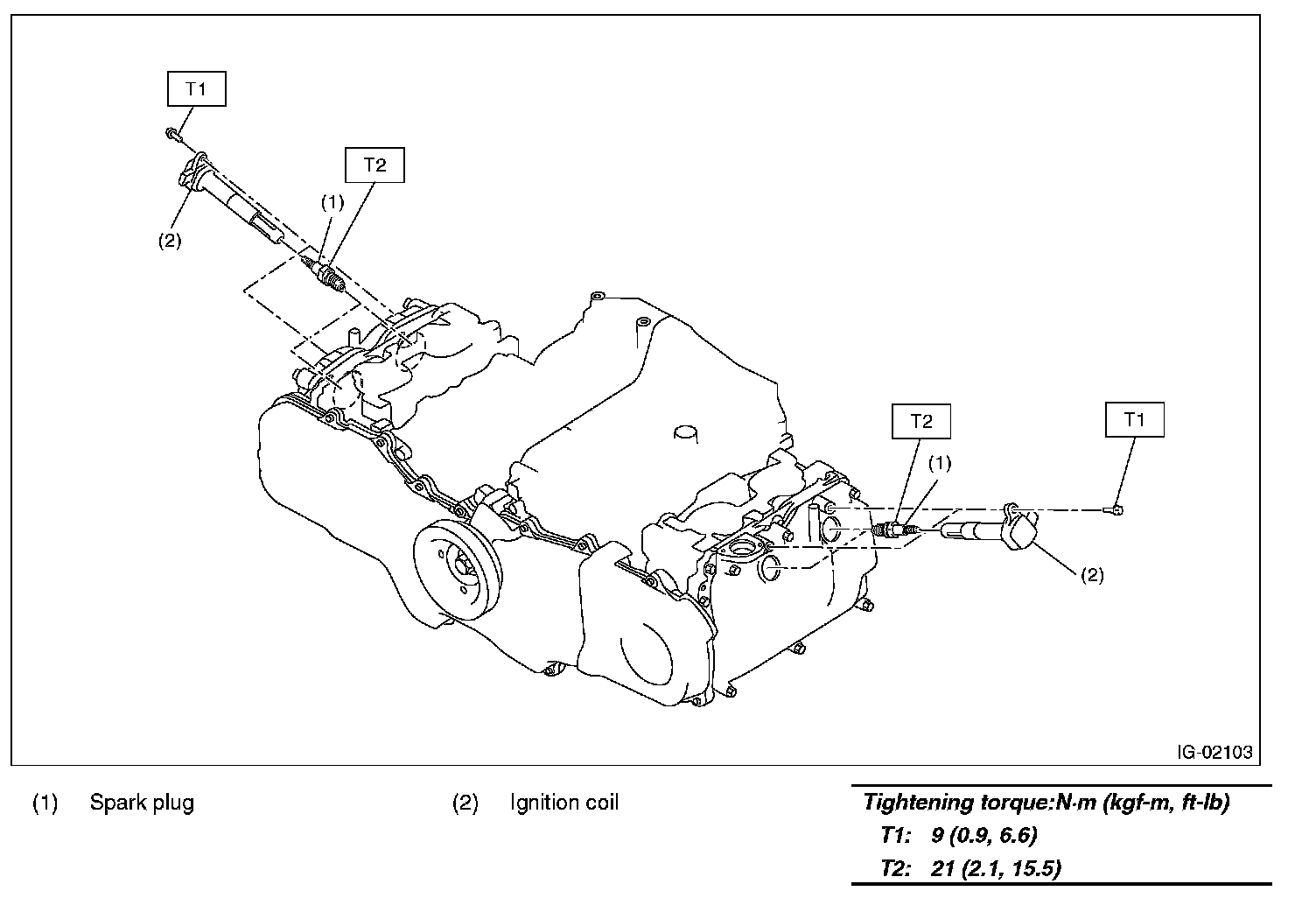 T1

T2

(1)

(2)

T2

T1

(1)

(2)

IG-02103

(1) Spark plug

(2) Ignition coil

Tightening torque:N·m (kgf-m, ft-lb)

T1: 9 (0.9, 6.6)

T2: 21 (2.1, 15.5)