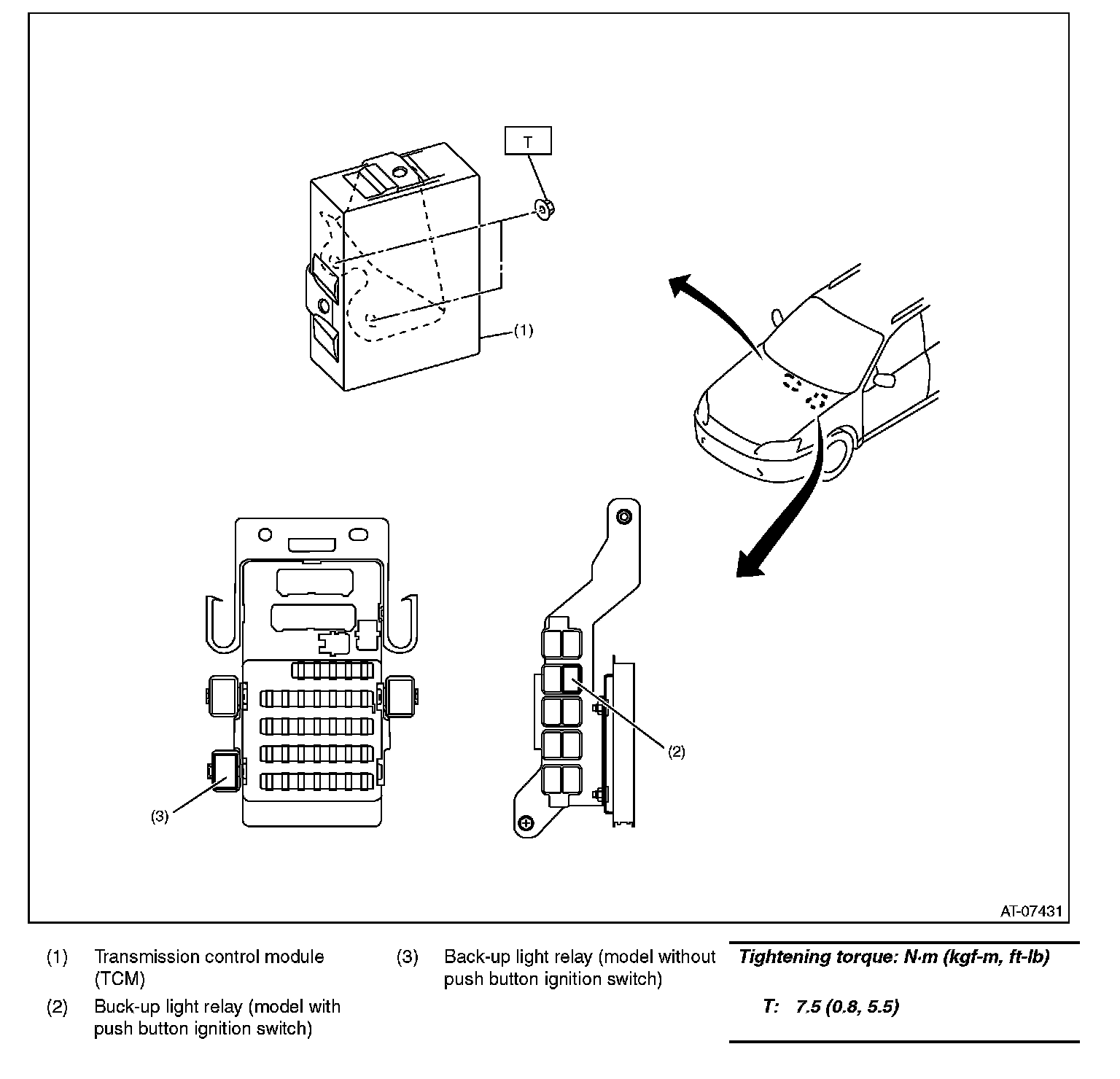 T

(1)

(2)

(3)

AT-07431

(1) Transmission control module (TCM)

(2) Buck-up light relay (model with push button ignition switch)

(3) Back-up light relay (model without push button ignition switch)

Tightening torque: N·m (kgf-m, ft-lb)

T: 7.5 (0.8, 5.5)