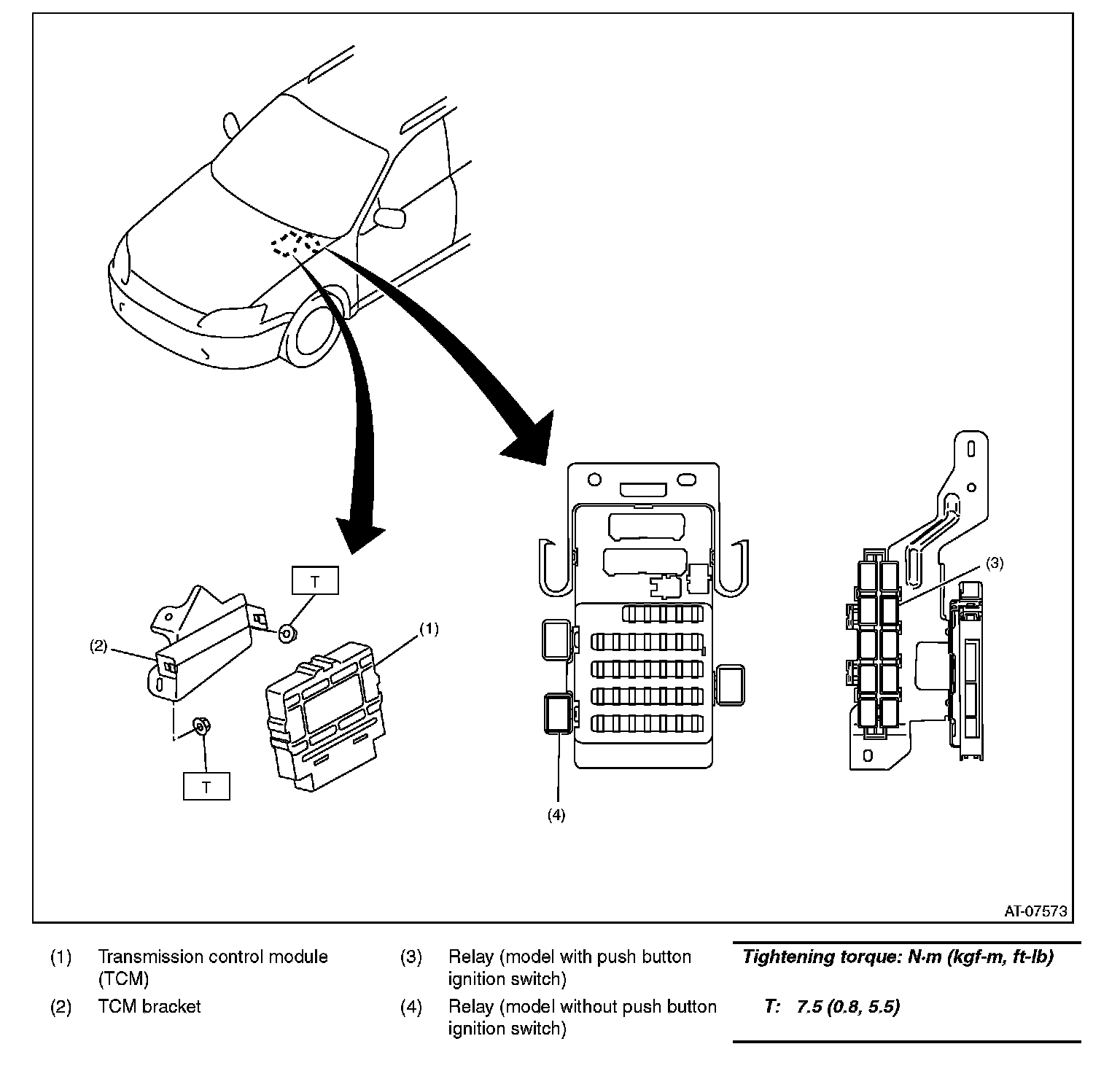 T

(2)

(1)

T

(3)

(4)

AT-07573

(1) Transmission control module (TCM)

(2) TCM bracket

(3) Relay (model with push button ignition switch)

(4) Relay (model without push button ignition switch)

Tightening torque: N·m (kgf-m, ft-lb)

T: 7.5 (0.8, 5.5)