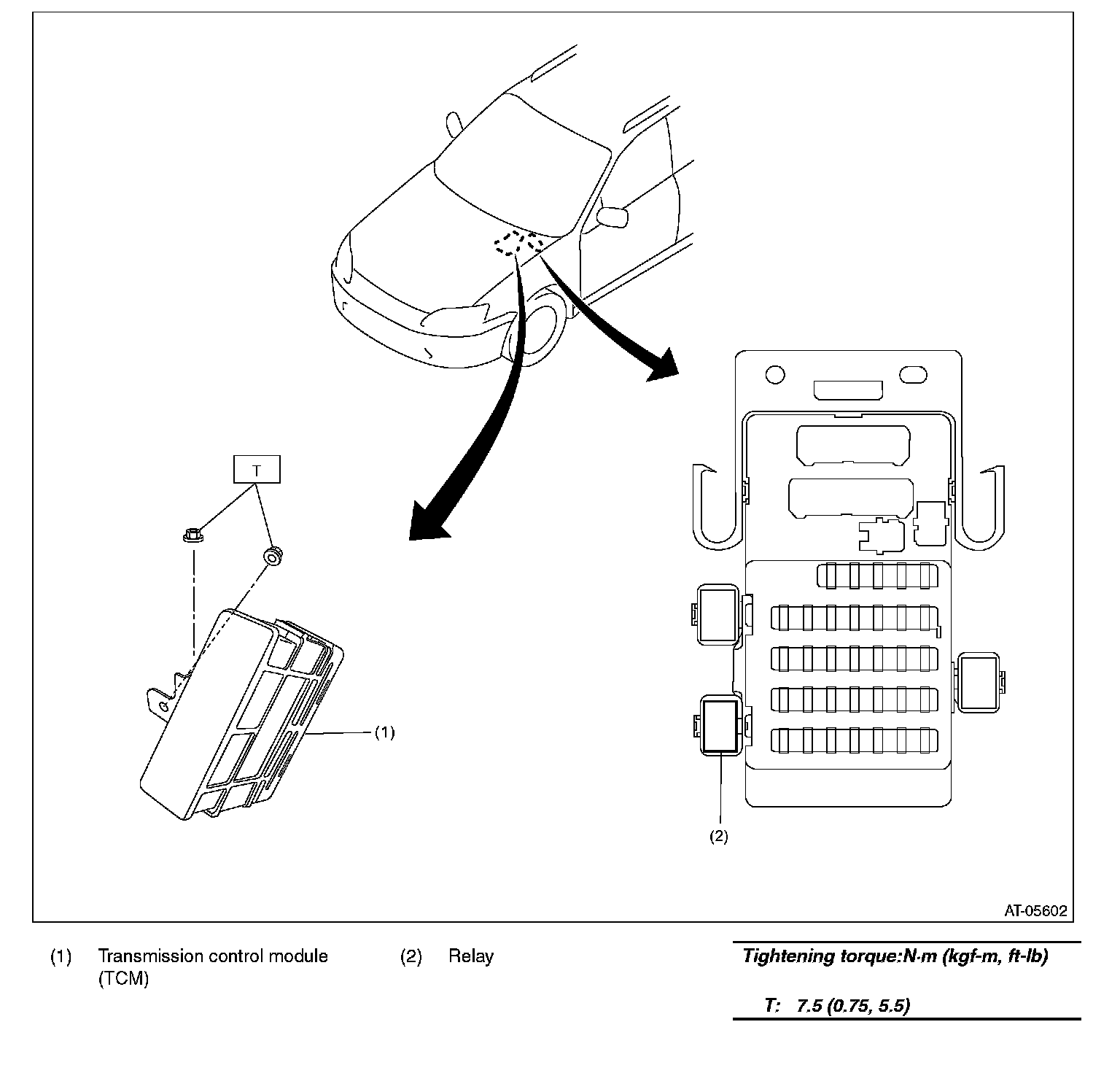 T

(1)

(2)

AT-05602

(1) Transmission control module (TCM)

(2) Relay

Tightening torque:N·m (kgf-m, ft-lb)

T: 7.5 (0.75, 5.5)