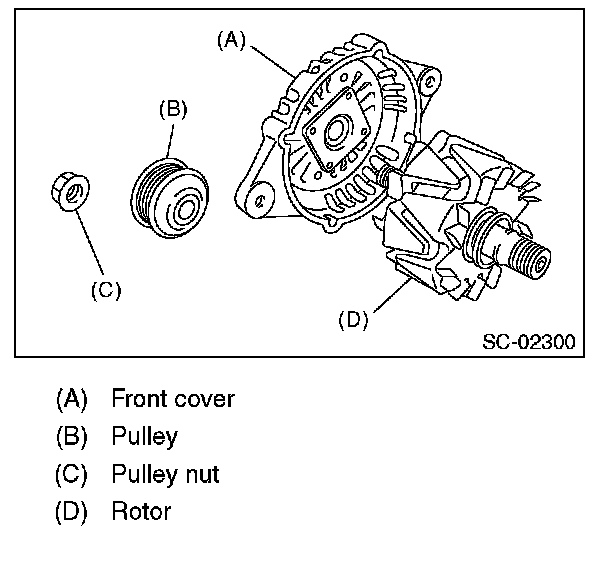 (A)

(B)

(C)

(D)

SC-02300

(A) Front cover
(B) Pulley
(C) Pulley nut
(D) Rotor