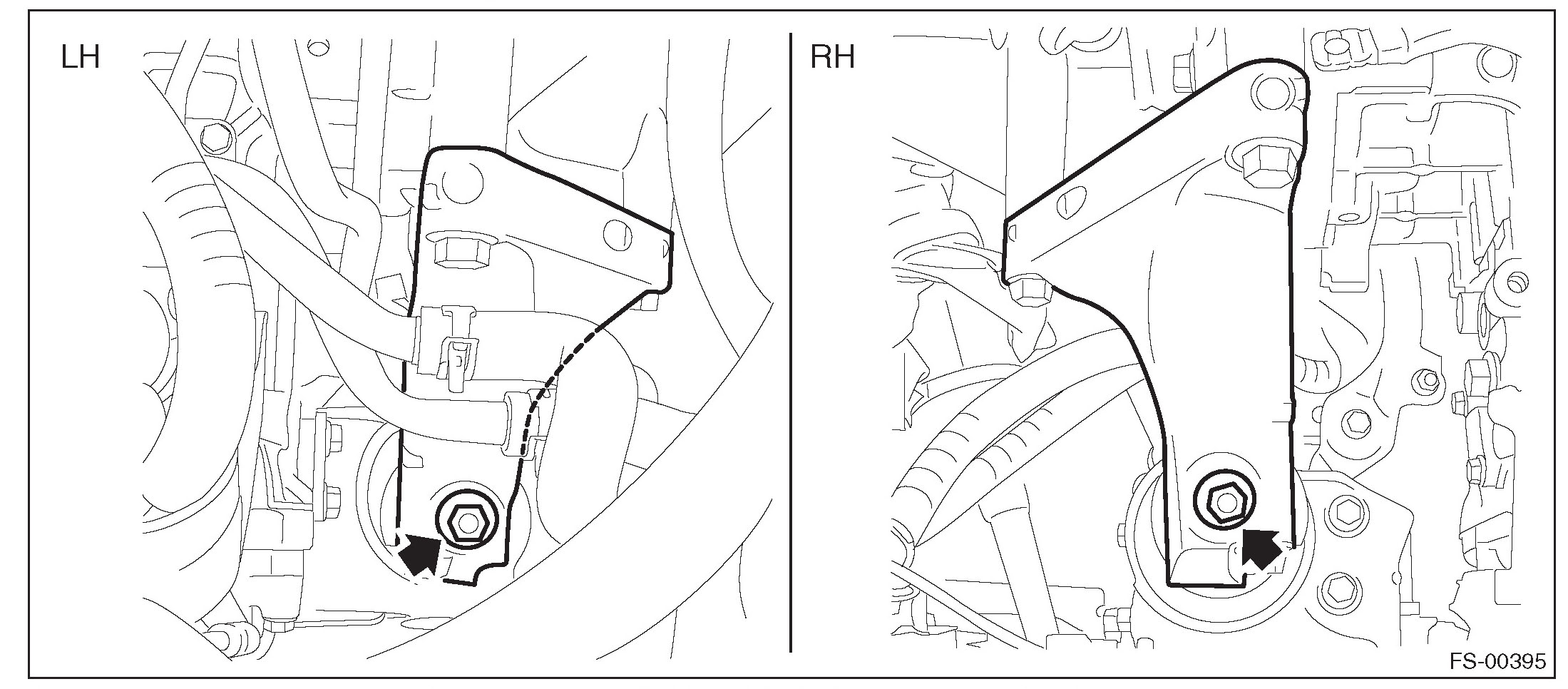 LH

RH

FS-00395