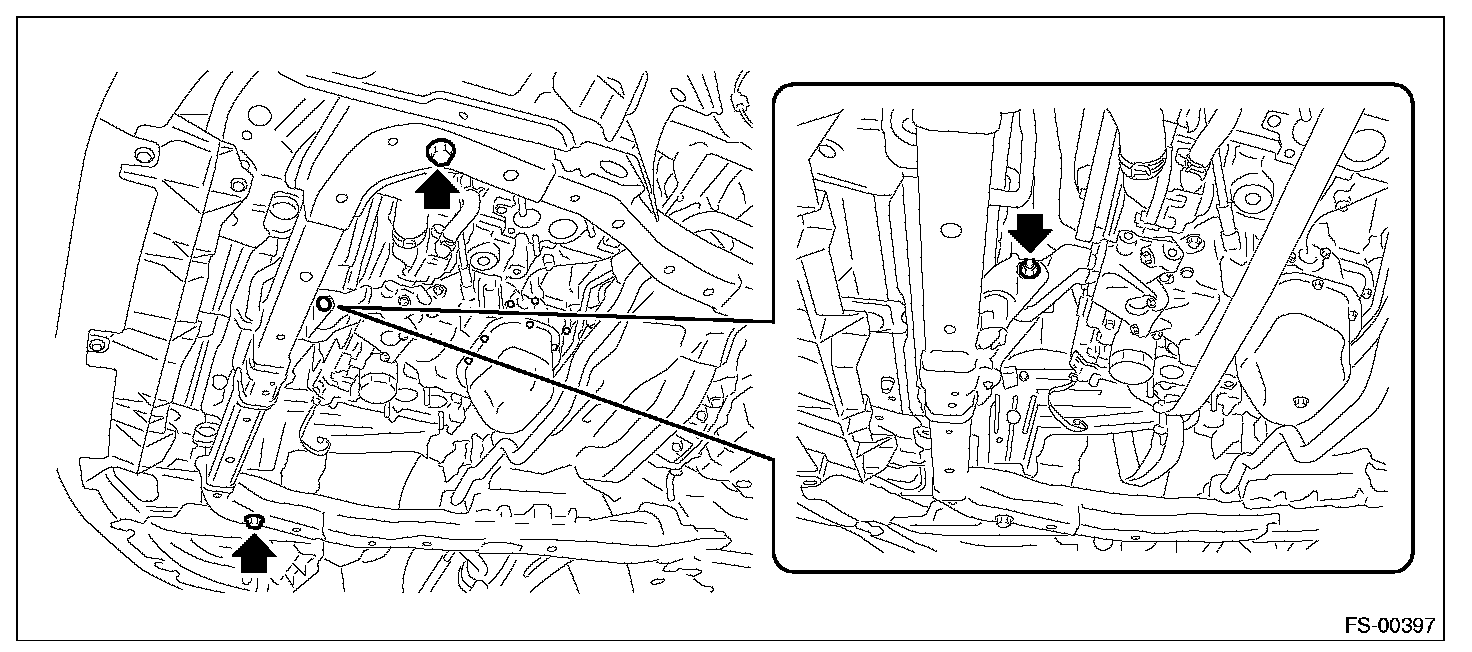 FS-00397