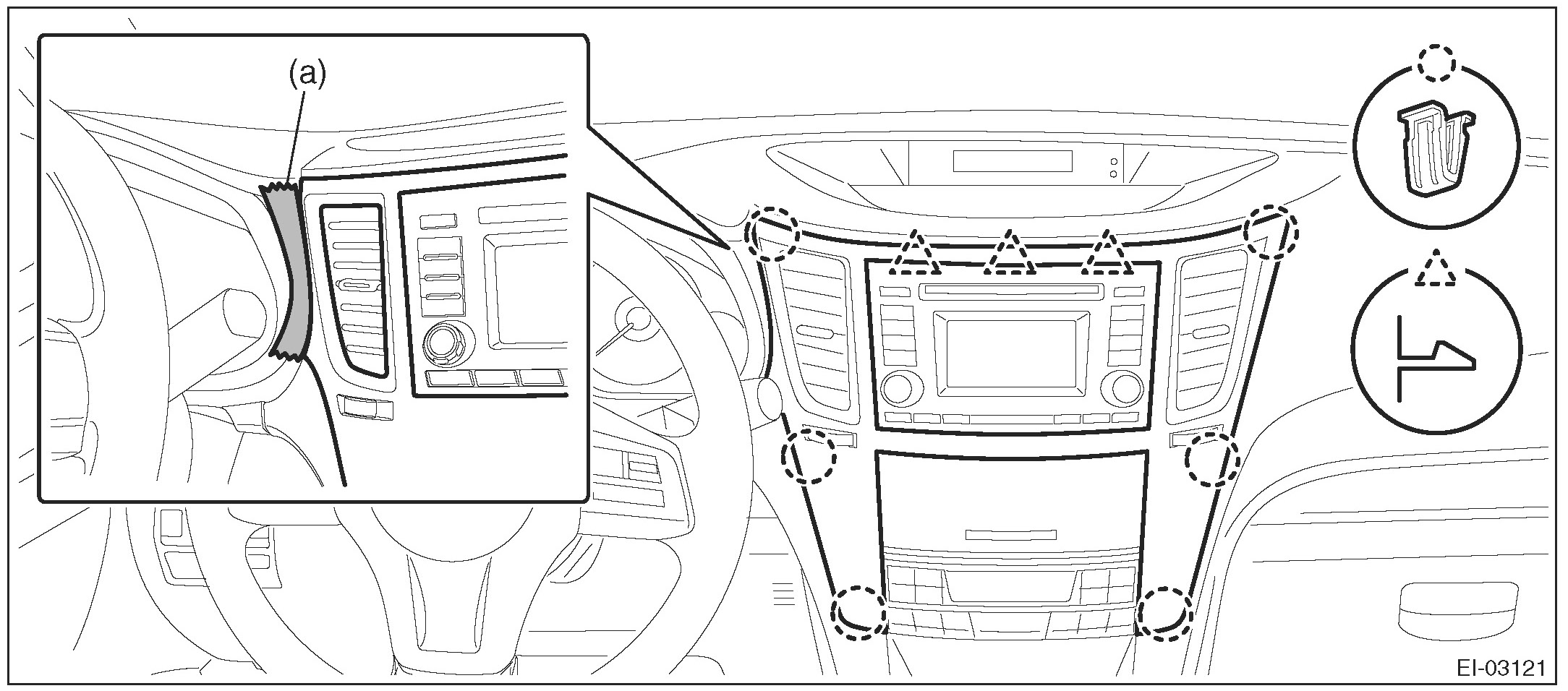 (a)

EI-03121