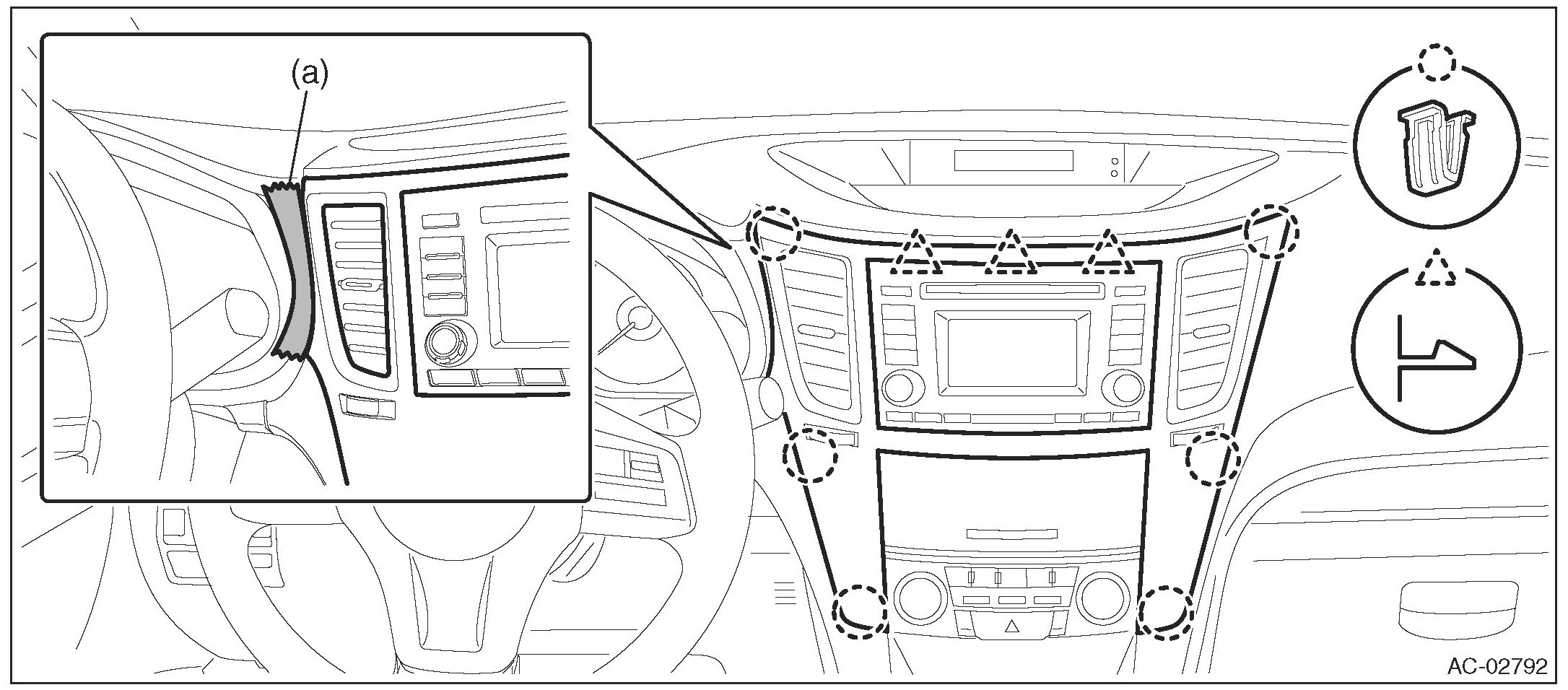 (a)

AC-02792