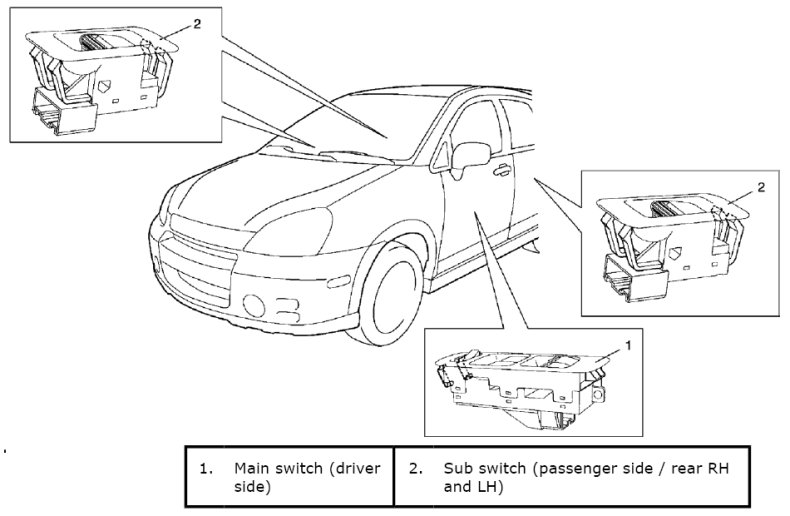 2

2

1

| 1. Main switch (driver side) | 2. Sub switch (passenger side / rear RH and LH) |
|---|---|