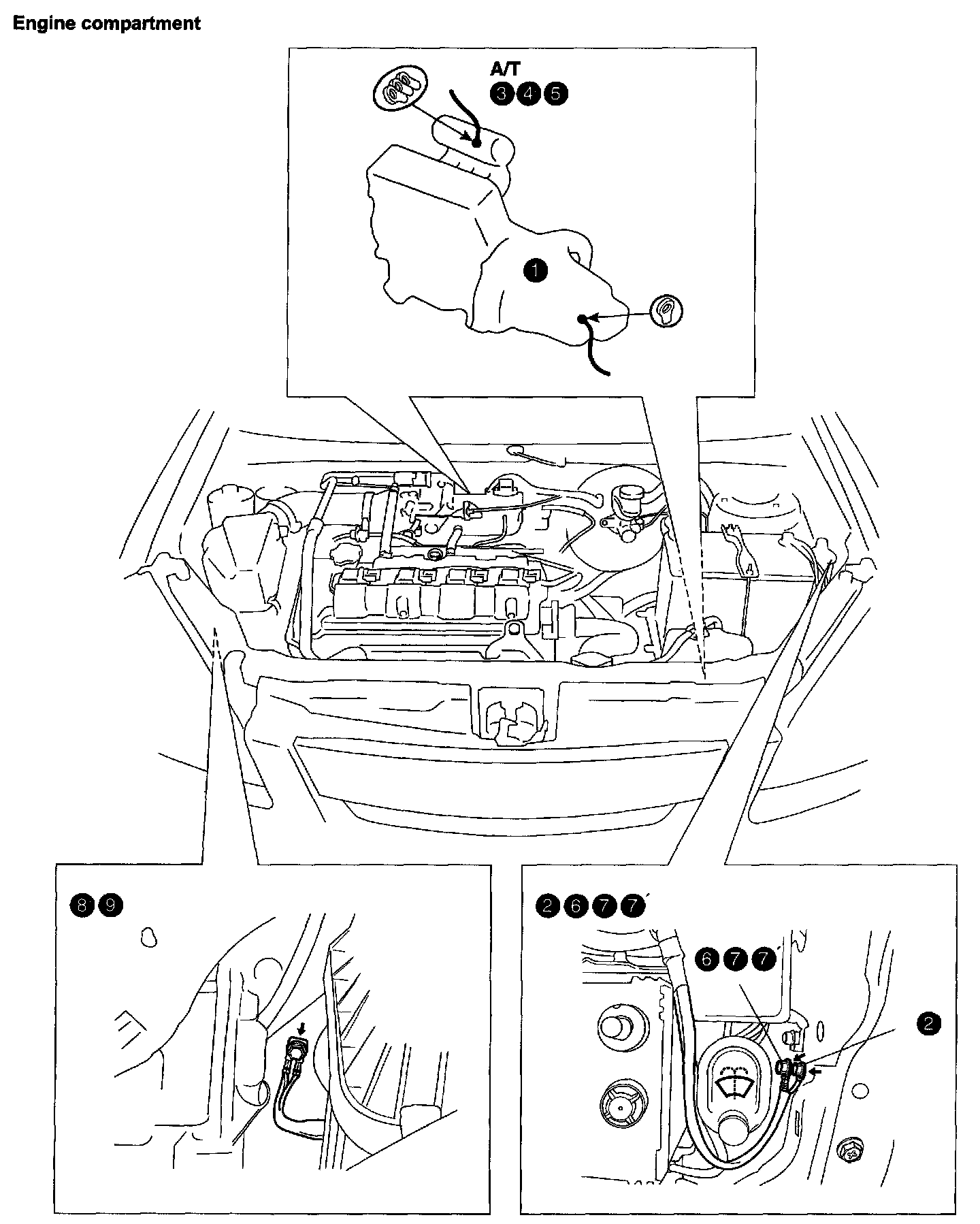 Engine compartment

A/T
3 4 5

1

8 9

2 6 7 7´

6 7 7´

2