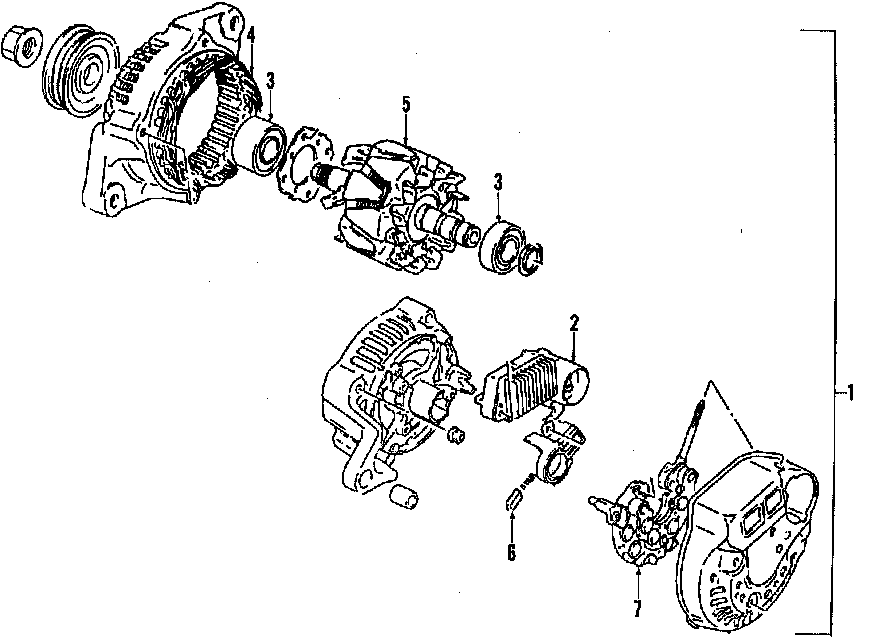 4
3
5
3
2
1
6
7