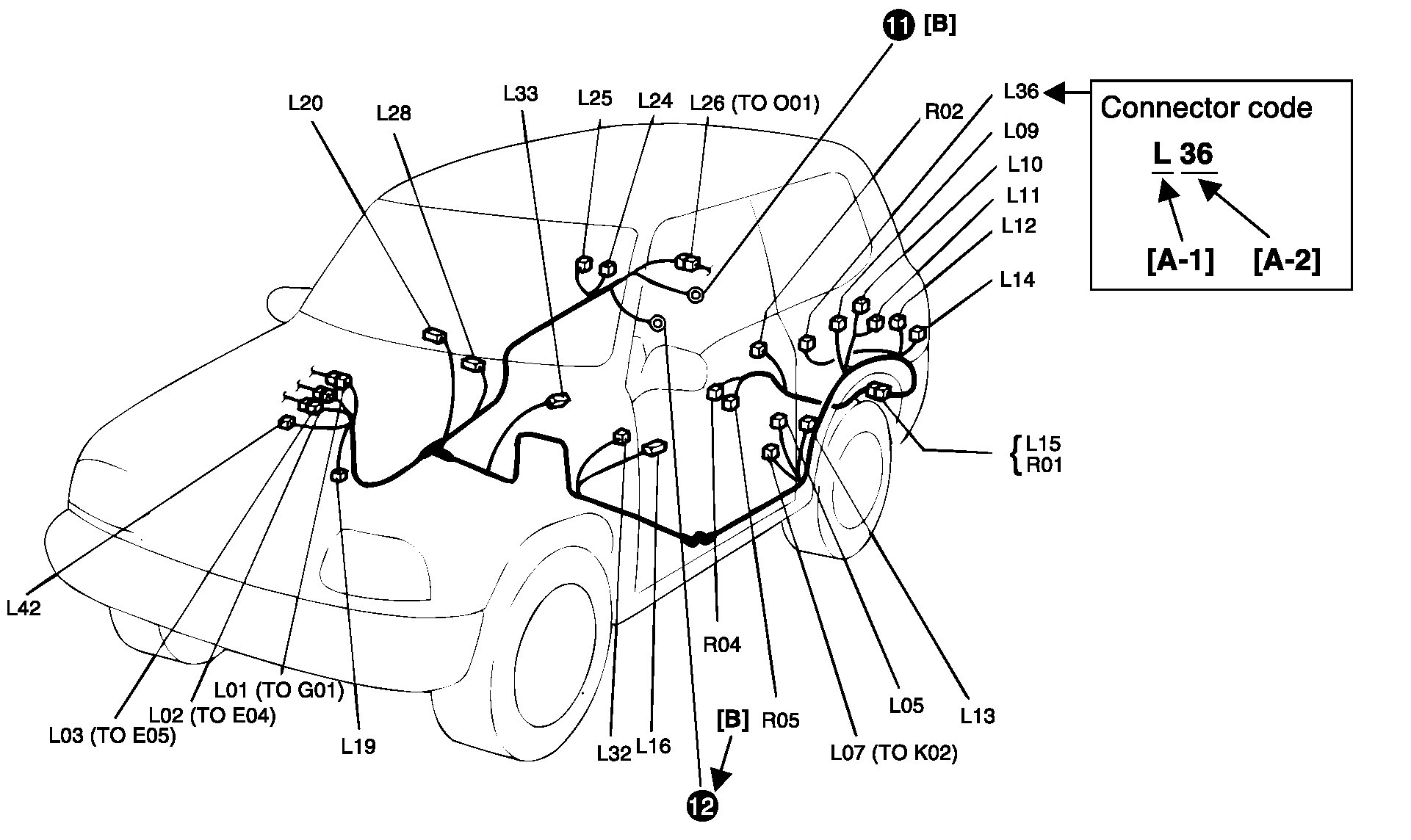 11 [B]

L20
L28
L33
L25
L24
L26 (TO O01)
R02
L36
L09
L10
L11
L12
L14

Connector code
L 36
[A-1] [A-2]

L15
R01

L42
L03 (TO E05)
L02 (TO E04)
L01 (TO G01)
L19
L32
L16
[B]
12
R04
R05
L07 (TO K02)
L05
L13