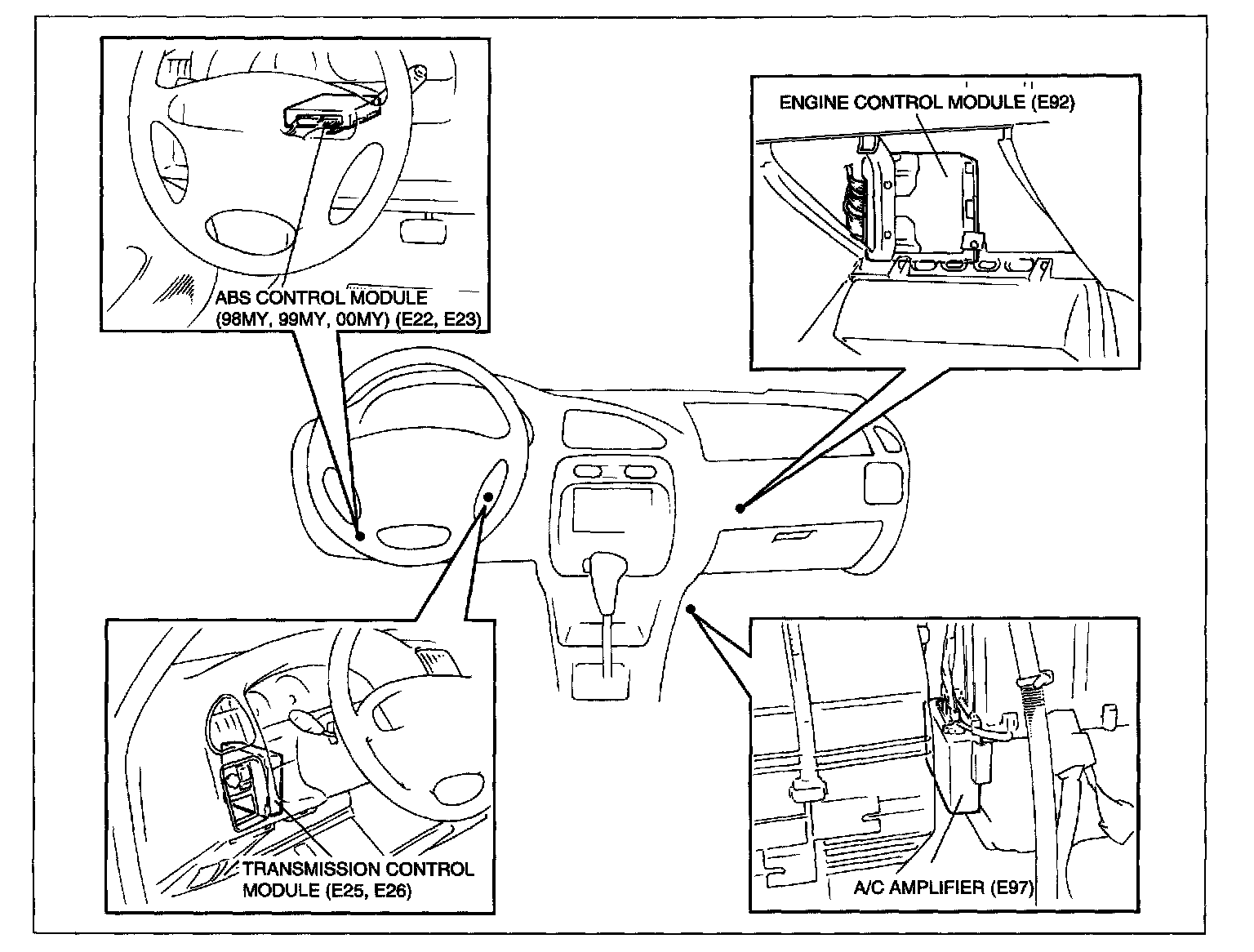 ABS CONTROL MODULE (98MY, 99MY, 00MY) (E22, E23)

ENGINE CONTROL MODULE (E92)

TRANSMISSION CONTROL MODULE (E25, E26)

A/C AMPLIFIER (E97)