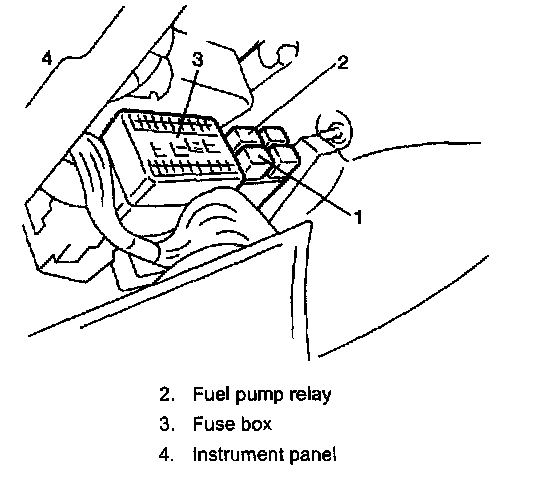 4
3
2
1

2. Fuel pump relay
3. Fuse box
4. Instrument panel