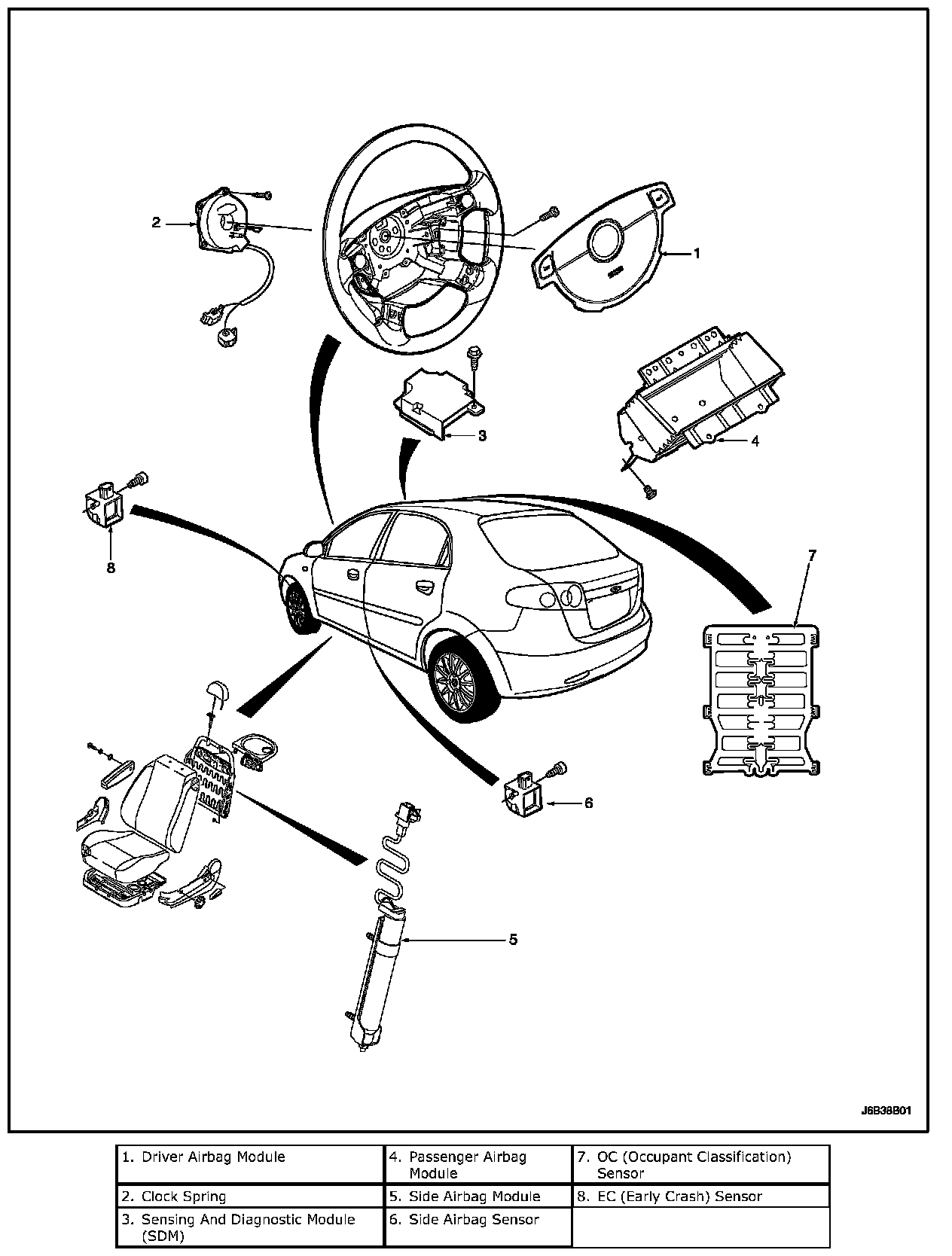 2

1

3

4

8

7

6

5

J6B38B01

| 1. Driver Airbag Module | 4. Passenger Airbag Module | 7. OC (Occupant Classification) Sensor |
|---|---|---|
| 2. Clock Spring | 5. Side Airbag Module | 8. EC (Early Crash) Sensor |
| 3. Sensing And Diagnostic Module (SDM) | 6. Side Airbag Sensor | |