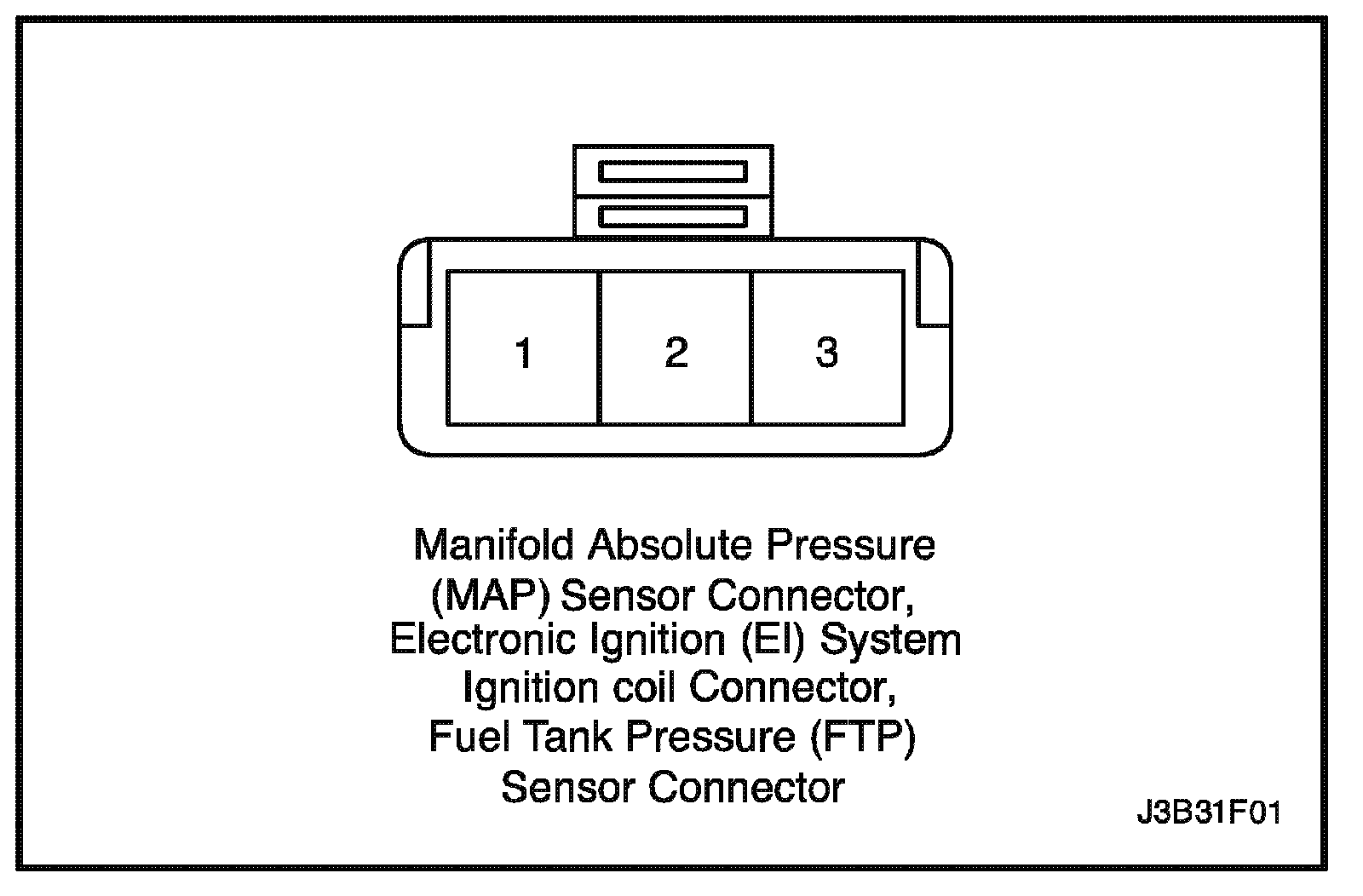 1 2 3

Manifold Absolute Pressure (MAP) Sensor Connector, Electronic Ignition (EI) System Ignition coil Connector, Fuel Tank Pressure (FTP) Sensor Connector

J3B31F01