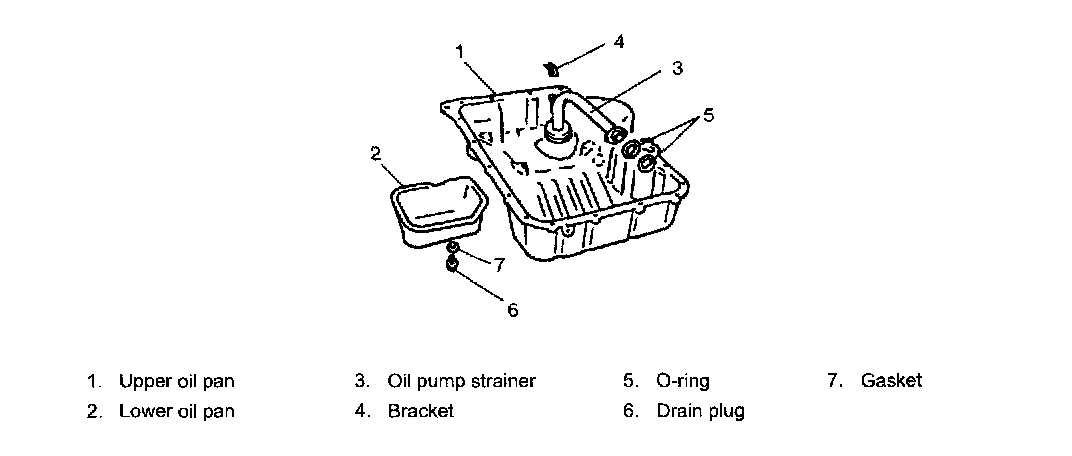 1
4
3
5
2
7
6

1. Upper oil pan
2. Lower oil pan
3. Oil pump strainer
4. Bracket
5. O-ring
6. Drain plug
7. Gasket