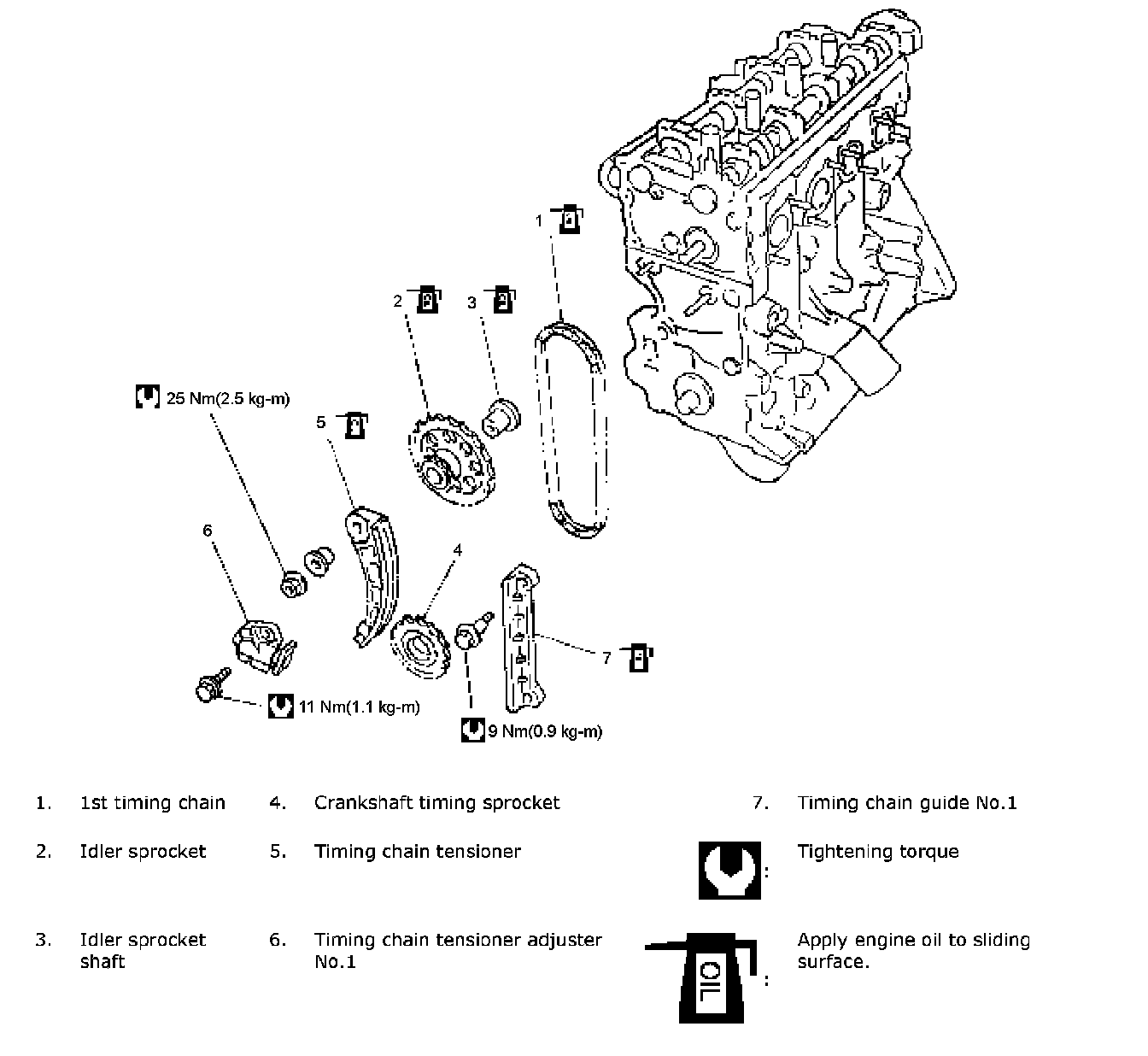 1

2

3

25 Nm(2.5 kg-m)

5

6

4

7

11 Nm(1.1 kg-m)

9 Nm(0.9 kg-m)

1. 1st timing chain
2. Idler sprocket
3. Idler sprocket shaft
4. Crankshaft timing sprocket
5. Timing chain tensioner
6. Timing chain tensioner adjuster No.1
7. Timing chain guide No.1

: Tightening torque

OIL : Apply engine oil to sliding surface.