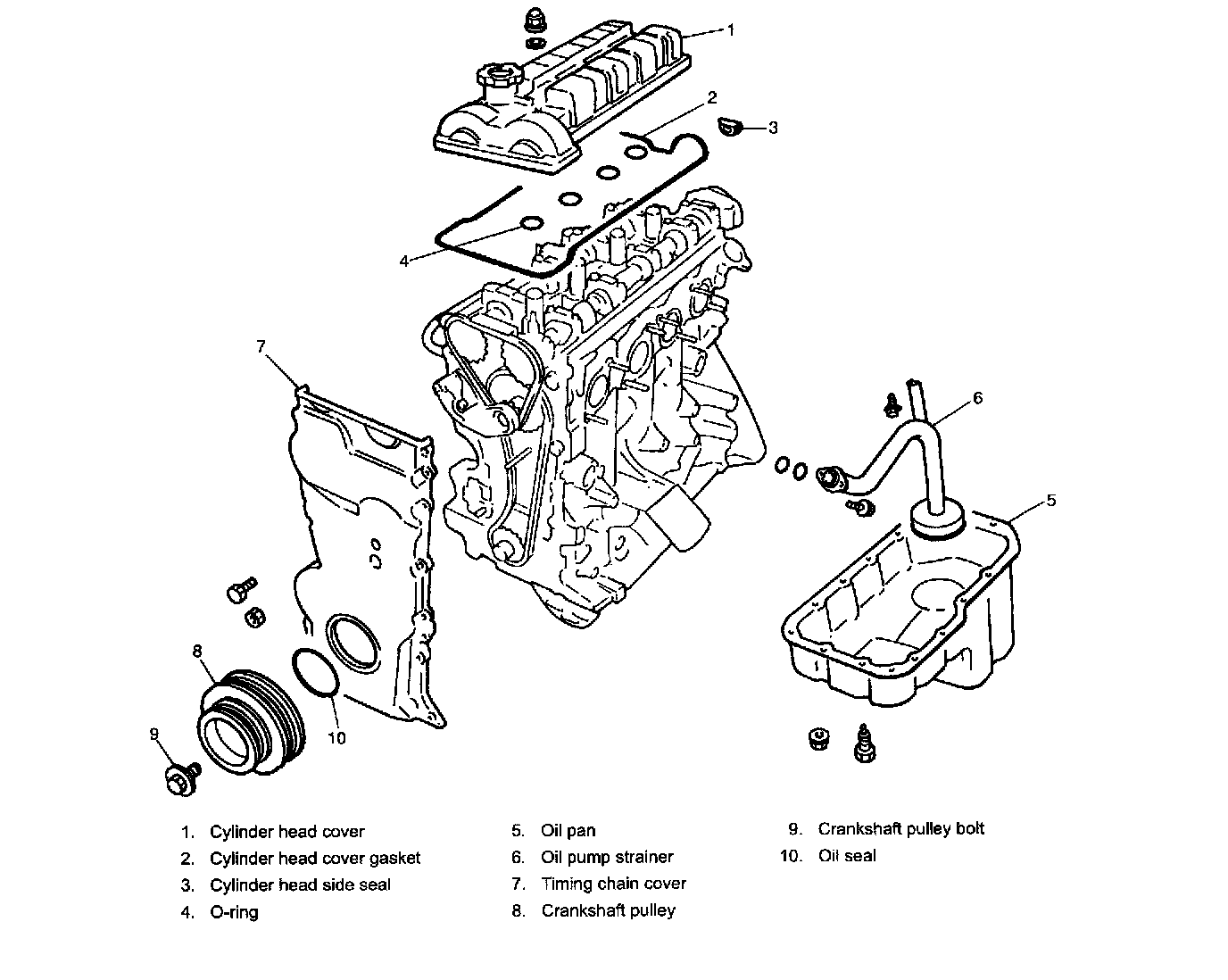 1
2
3
4
7
6
5
8
9
10

1. Cylinder head cover
2. Cylinder head cover gasket
3. Cylinder head side seal
4. O-ring

5. Oil pan
6. Oil pump strainer
7. Timing chain cover
8. Crankshaft pulley

9. Crankshaft pulley bolt
10. Oil seal