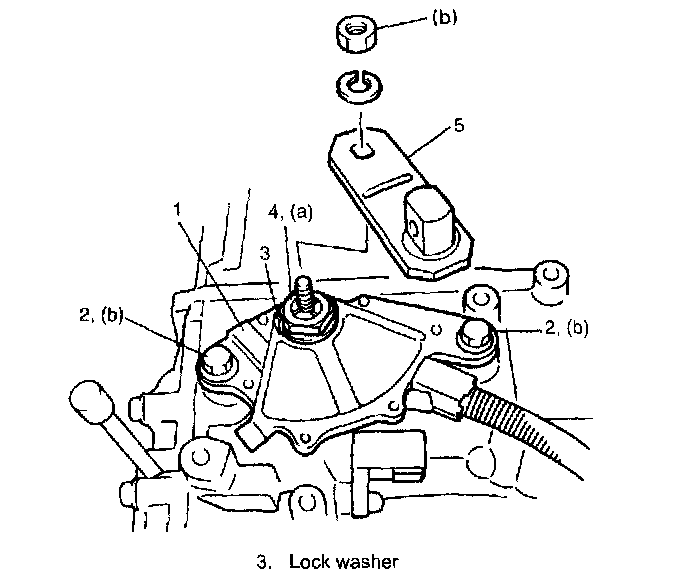 (b)

5

1

4, (a)

3

2, (b)

2, (b)

3. Lock washer