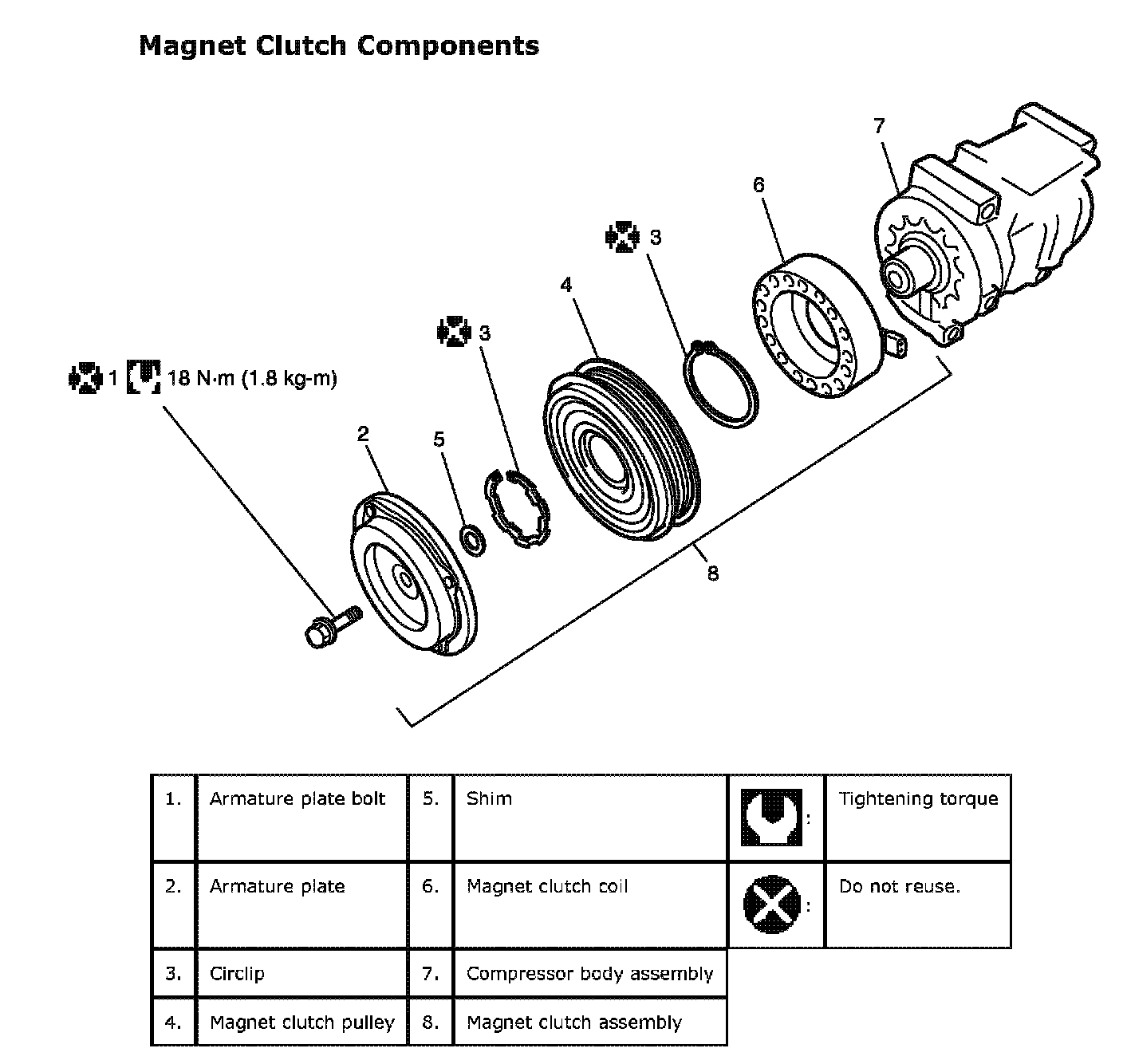 Magnet Clutch Components

7

6

3

4

3

1 18 N·m (1.8 kg-m)

2

5

8

| 1. | Armature plate bolt | 5. | Shim | : | Tightening torque |
|---|---|---|---|---|---|
| 2. | Armature plate | 6. | Magnet clutch coil | : | Do not reuse. |
| 3. | Circlip | 7. | Compressor body assembly | | |
| 4. | Magnet clutch pulley | 8. | Magnet clutch assembly | | |