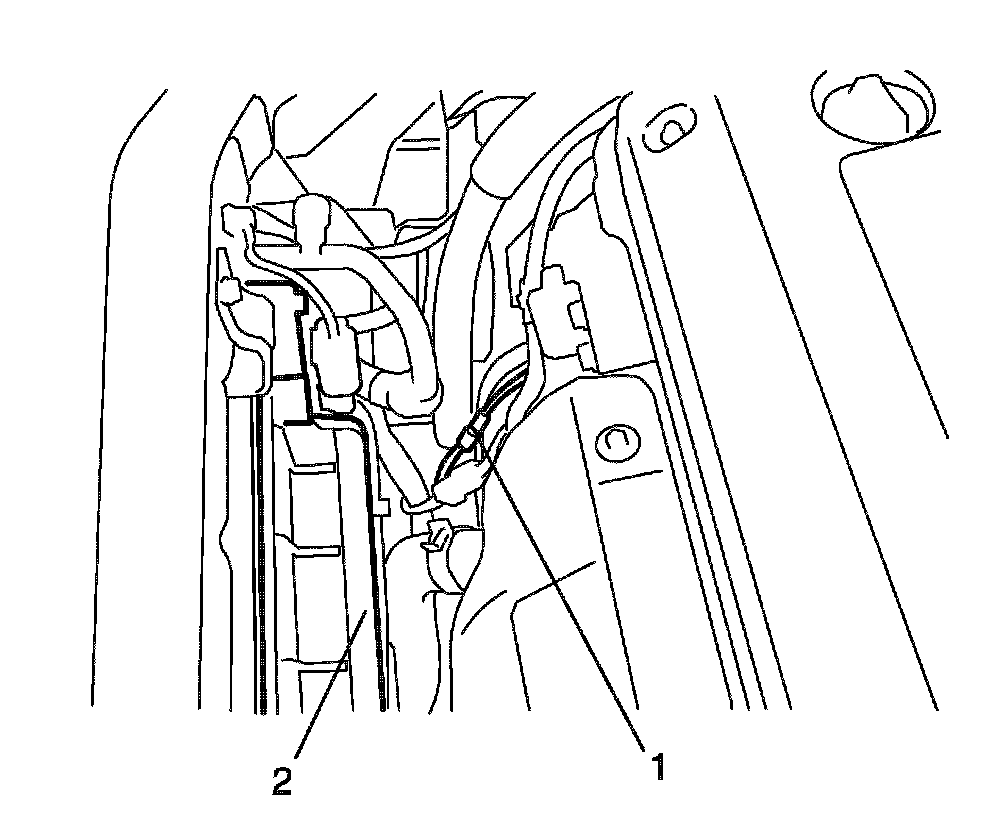 2
1