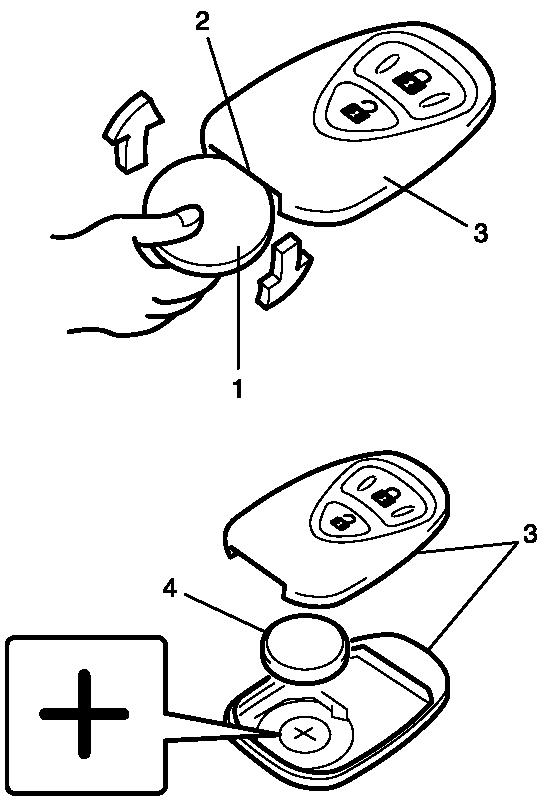 2
3
1
3
4
+