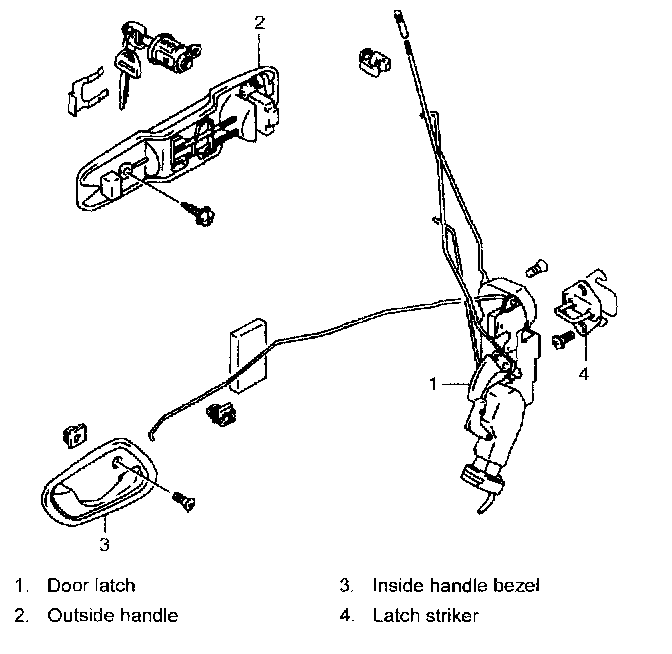 2

1

4

3

1. Door latch
2. Outside handle

3. Inside handle bezel
4. Latch striker