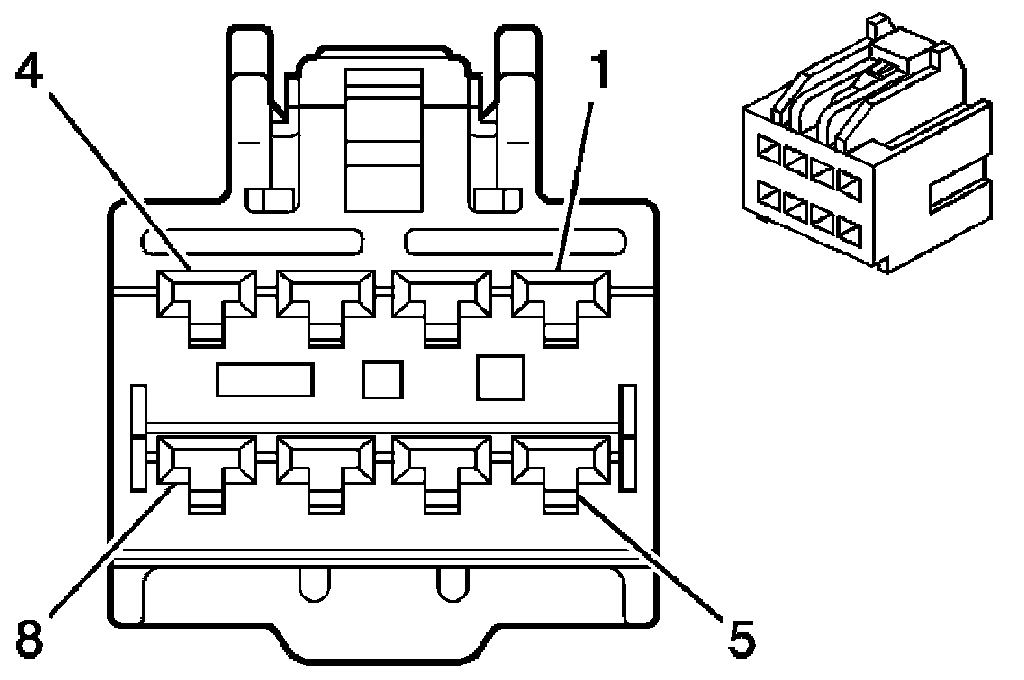 4
1
8
5