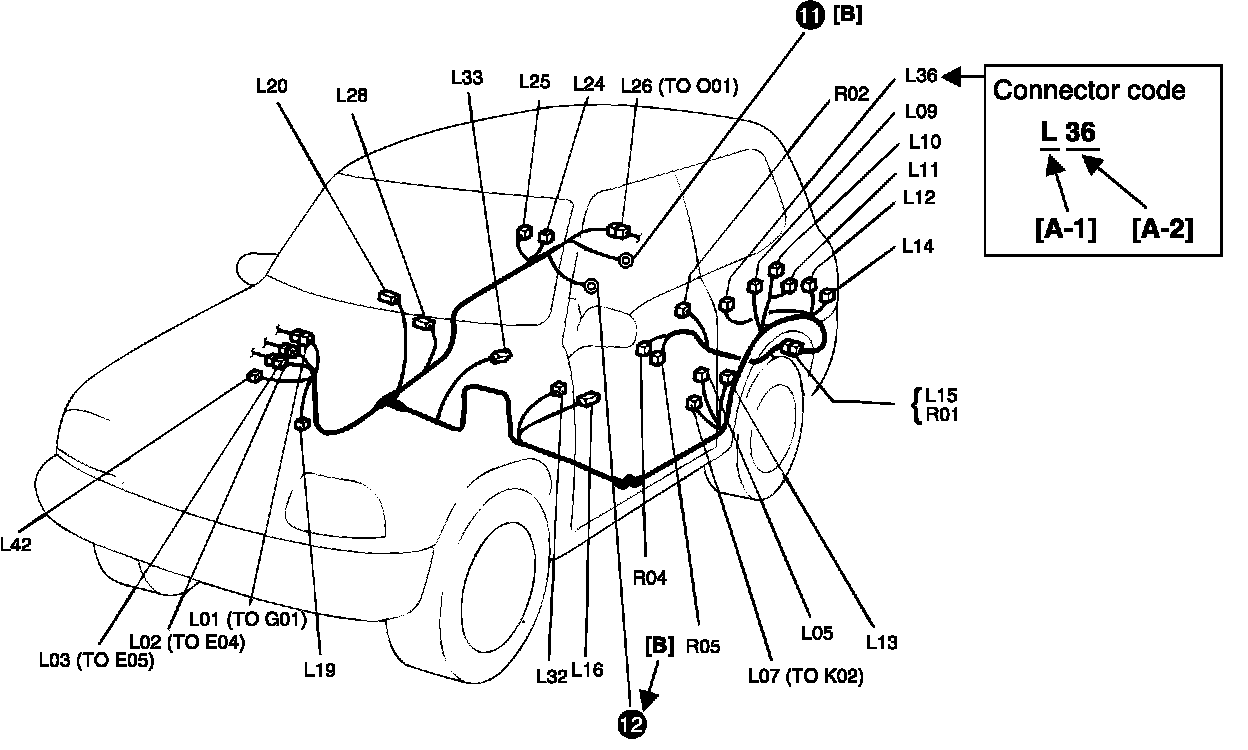 11 [B]

L20
L28
L33
L25
L24
L26 (TO O01)
R02
L36
L09
L10
L11
L12
L14

Connector code
L 36
[A-1] [A-2]

L15
R01

L42
L03 (TO E05)
L02 (TO E04)
L01 (TO G01)
L19
L32
L16
R04
[B]
R05
L07 (TO K02)
L05
L13
12