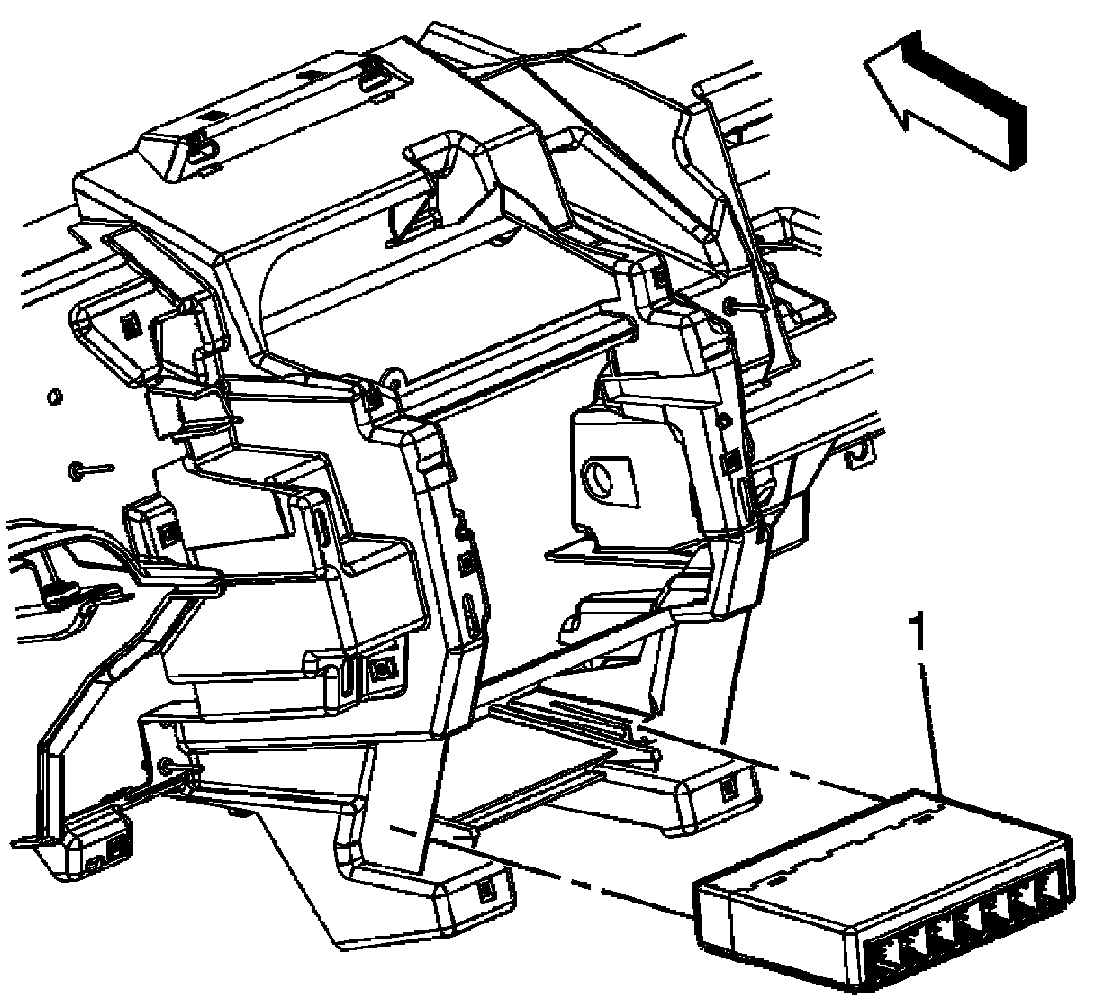 1