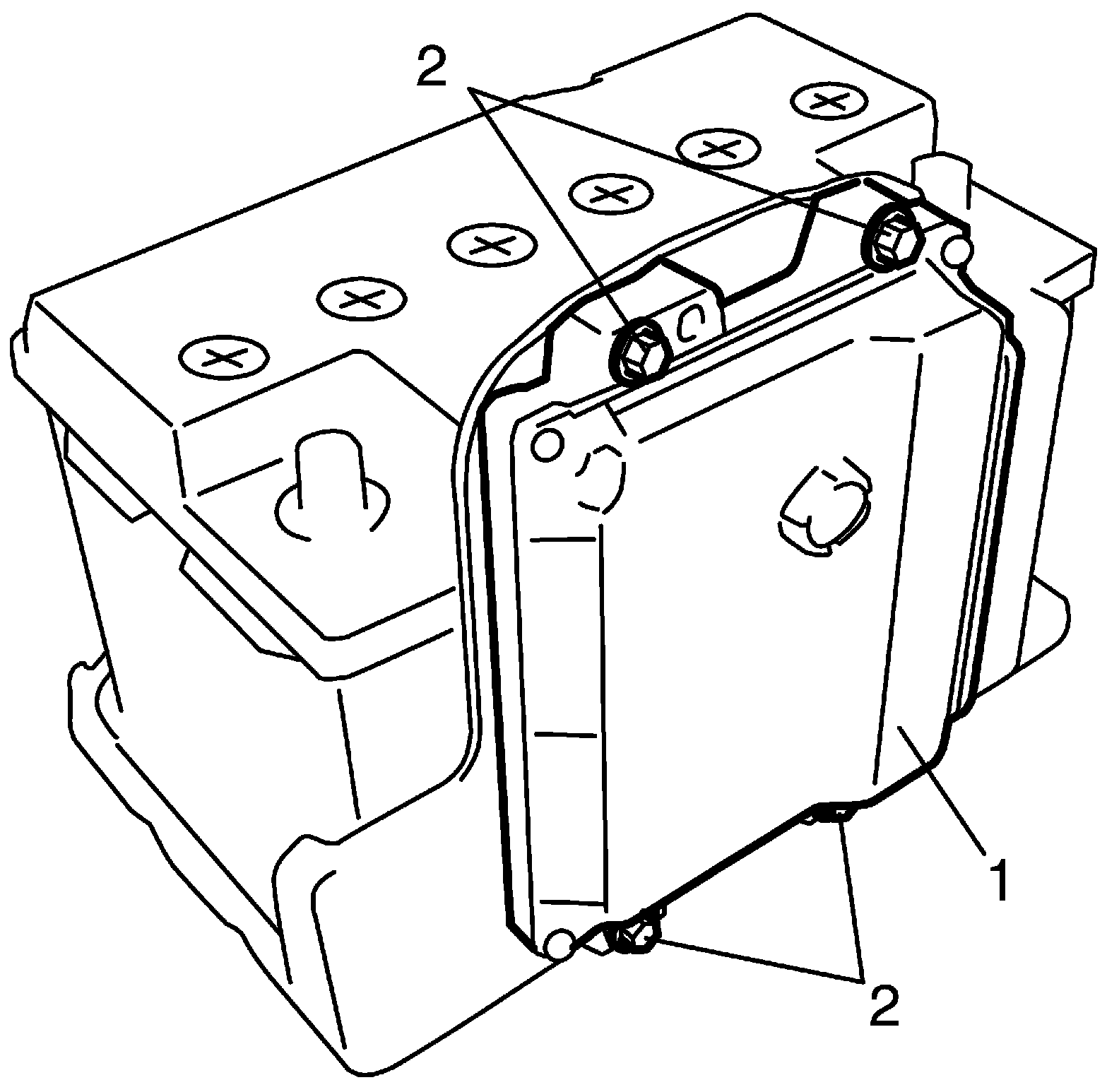 2
1
2