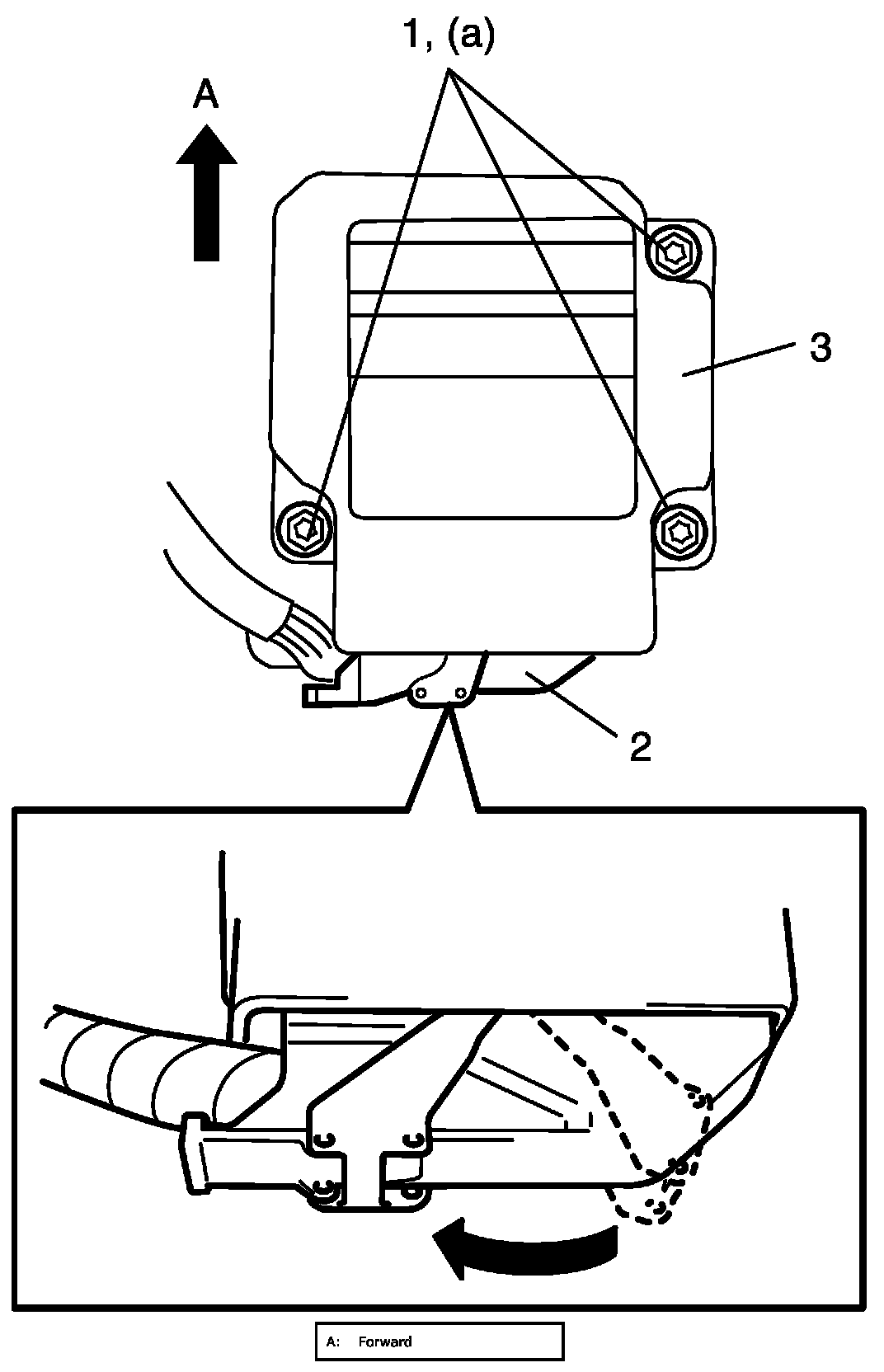 1, (a)

A

3

2

A: Forward