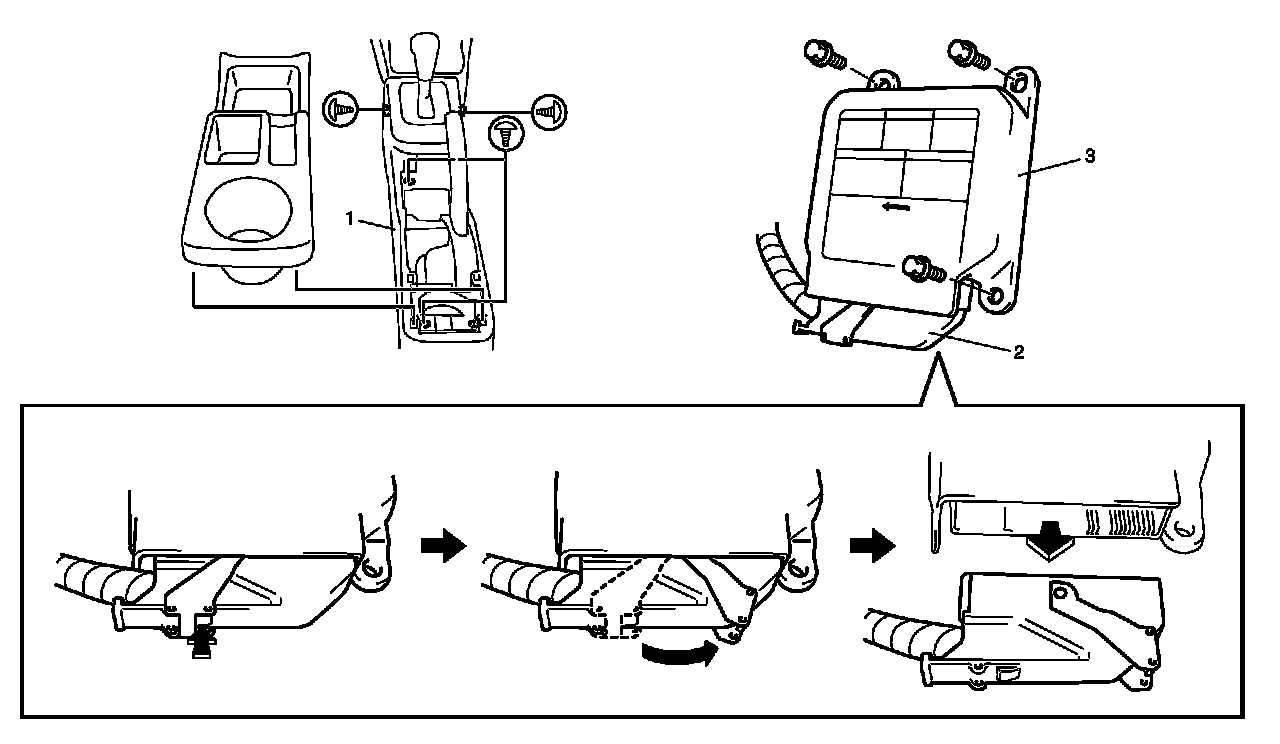 1

3

2