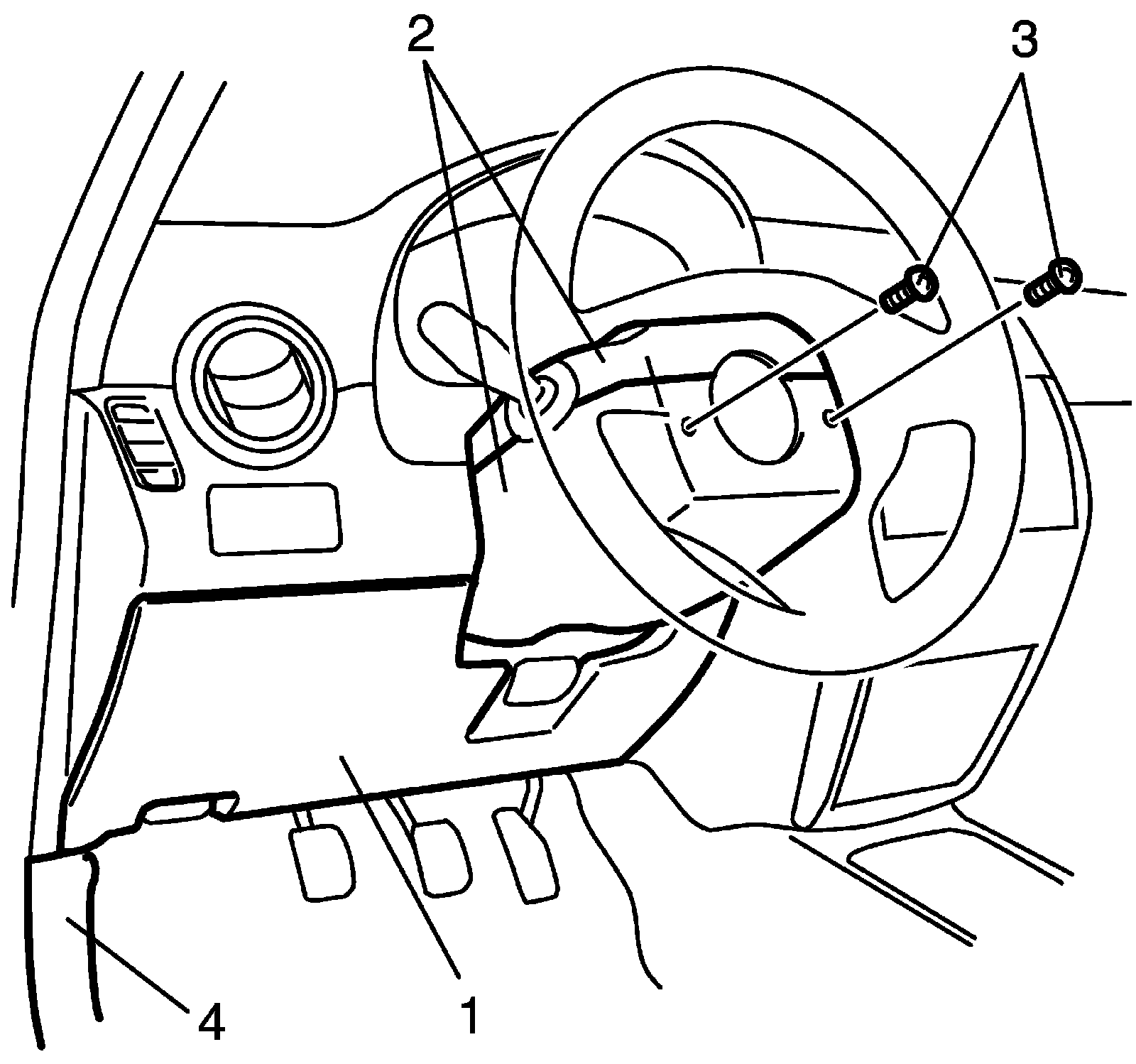 2
3
4
1