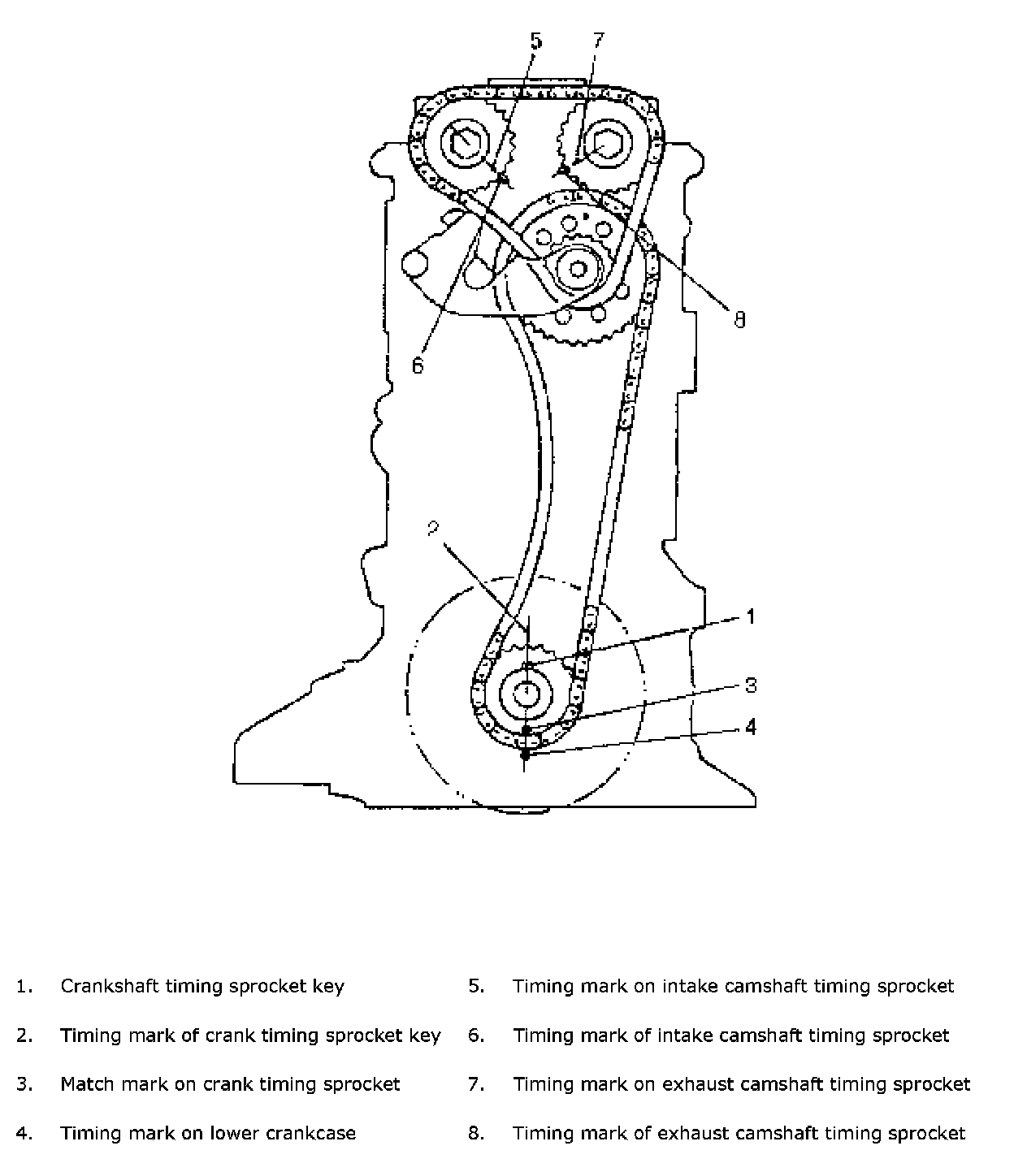 5
7
8
6
2
1
3
4

1. Crankshaft timing sprocket key
2. Timing mark of crank timing sprocket key
3. Match mark on crank timing sprocket
4. Timing mark on lower crankcase

5. Timing mark on intake camshaft timing sprocket
6. Timing mark of intake camshaft timing sprocket
7. Timing mark on exhaust camshaft timing sprocket
8. Timing mark of exhaust camshaft timing sprocket