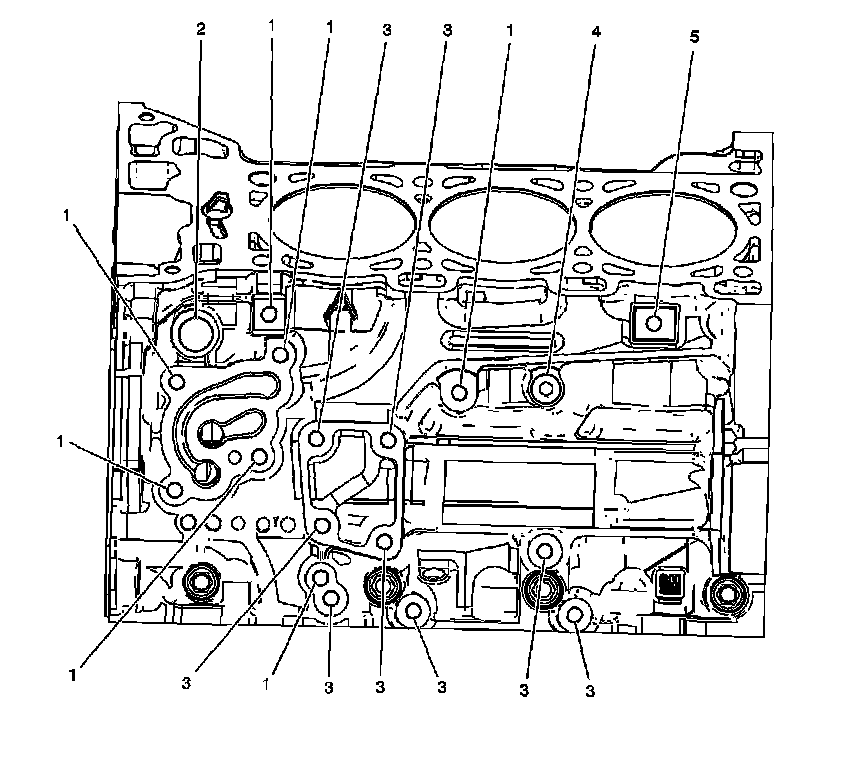 2 1 1 3 3 1 4 5

1

1

1 3 1 3 3 3 3 3