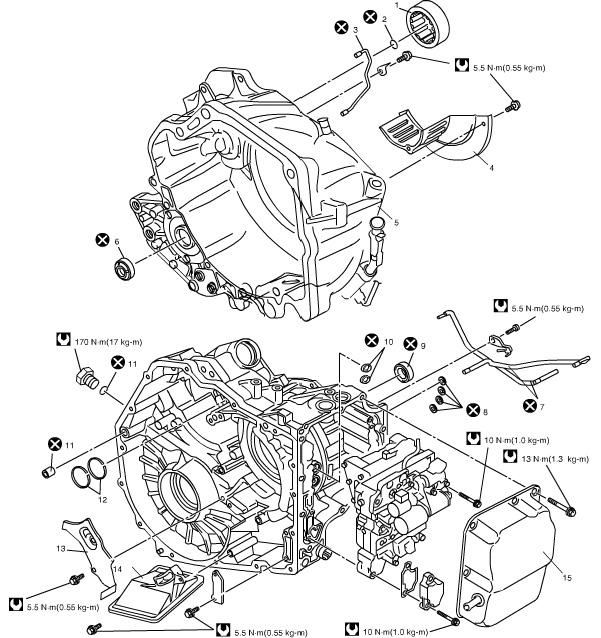 1
2
3
5.5 N·m(0.55 kg-m)
4
5
6
5.5 N·m(0.55 kg-m)
170 N·m(17 kg-m)
11
10
9
7
8
11
12
10 N·m(1.0 kg-m)
13 N·m(1.3 kg-m)
13
14
15
5.5 N·m(0.55 kg-m)
5.5 N·m(0.55 kg-m)
10 N·m(1.0 kg-m)