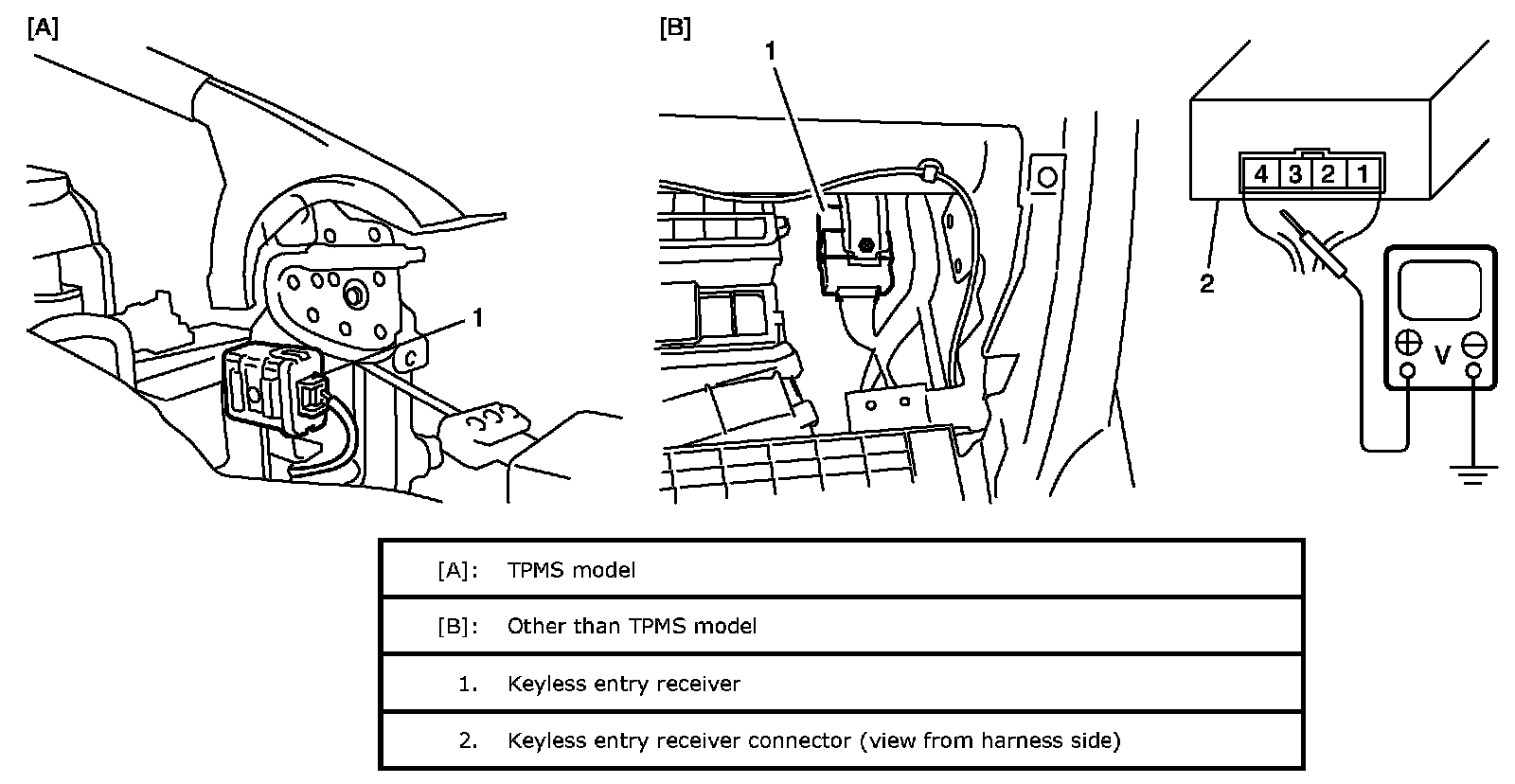 [A]

1

[B]

1

4 3 2 1

2

V

| [A]: | TPMS model |
|---|---|
| [B]: | Other than TPMS model |
| 1. | Keyless entry receiver |
| 2. | Keyless entry receiver connector (view from harness side) |