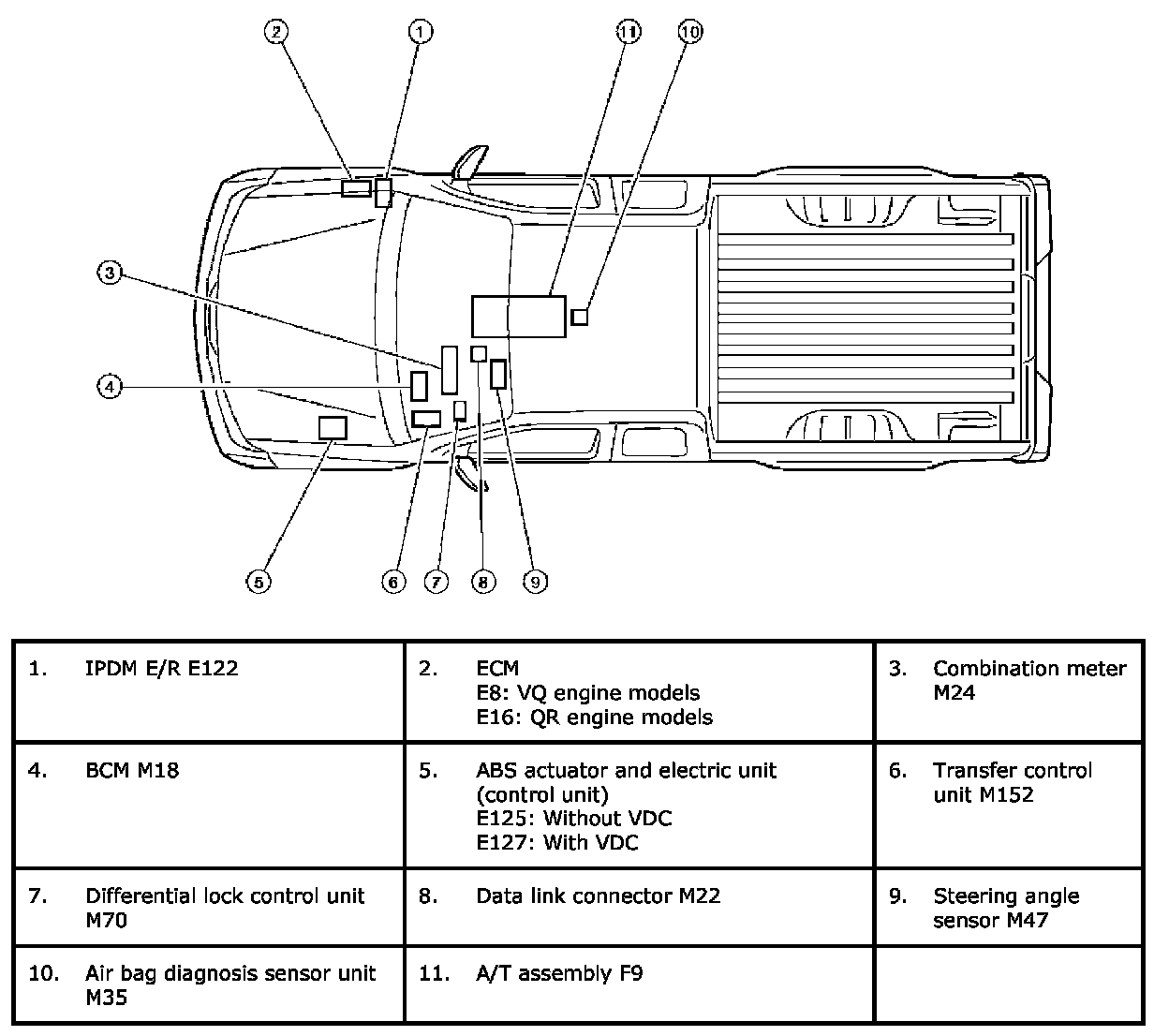 2 1 11 10

3

4

5 6 7 8 9

| 1. IPDM E/R E122 | 2. ECM E8: VQ engine models E16: QR engine models | 3. Combination meter M24 |
|---|---|---|
| 4. BCM M18 | 5. ABS actuator and electric unit (control unit) E125: Without VDC E127: With VDC | 6. Transfer control unit M152 |
| 7. Differential lock control unit M70 | 8. Data link connector M22 | 9. Steering angle sensor M47 |
| 10. Air bag diagnosis sensor unit M35 | 11. A/T assembly F9 | |