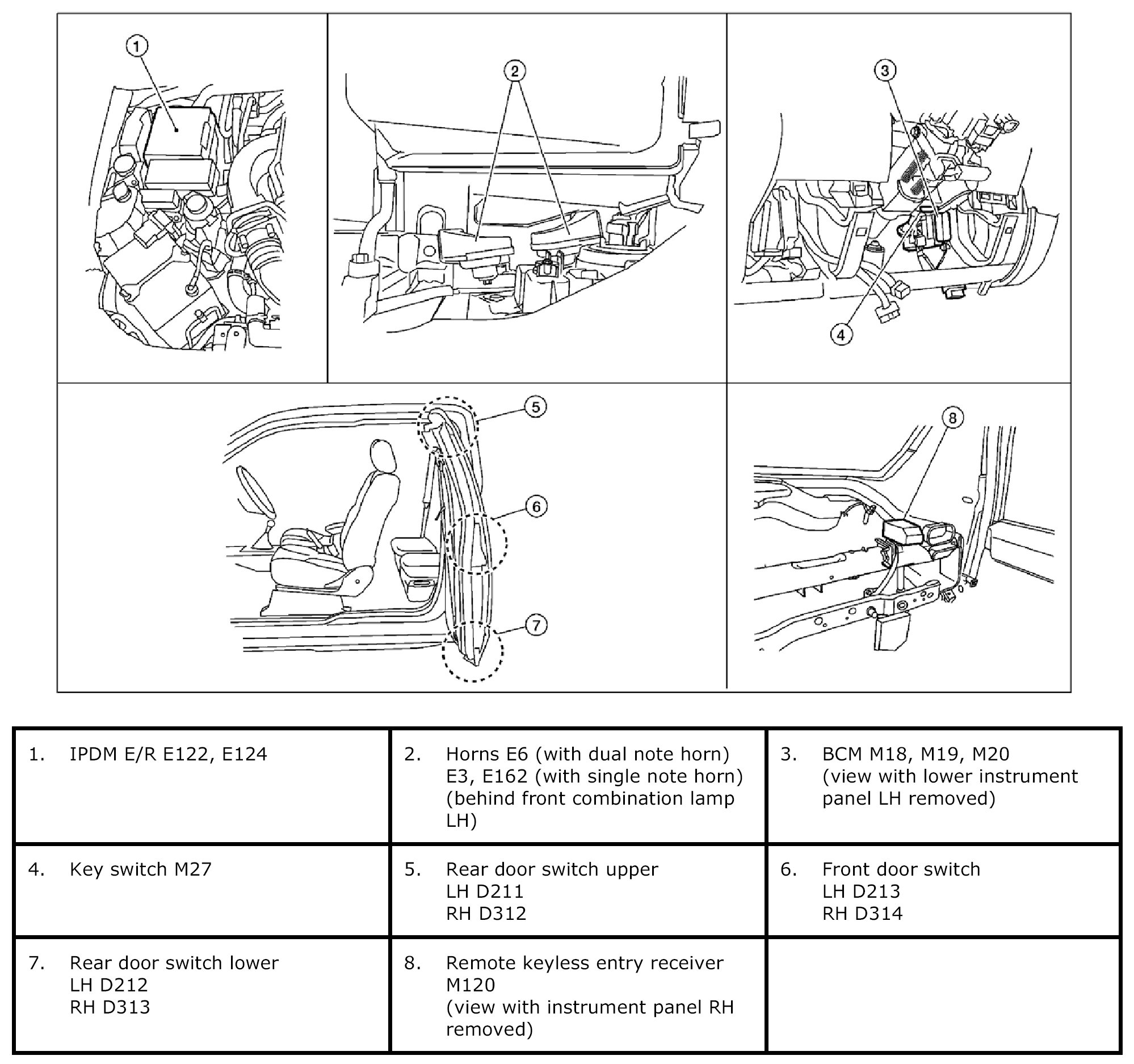 1

2

3

4

5

6

7

8

| | | |
|---|---|---|
| 1. IPDM E/R E122, E124 | 2. Horns E6 (with dual note horn) E3, E162 (with single note horn) (behind front combination lamp LH) | 3. BCM M18, M19, M20 (view with lower instrument panel LH removed) |
| 4. Key switch M27 | 5. Rear door switch upper LH D211 RH D312 | 6. Front door switch LH D213 RH D314 |
| 7. Rear door switch lower LH D212 RH D313 | 8. Remote keyless entry receiver M120 (view with instrument panel RH removed) | |