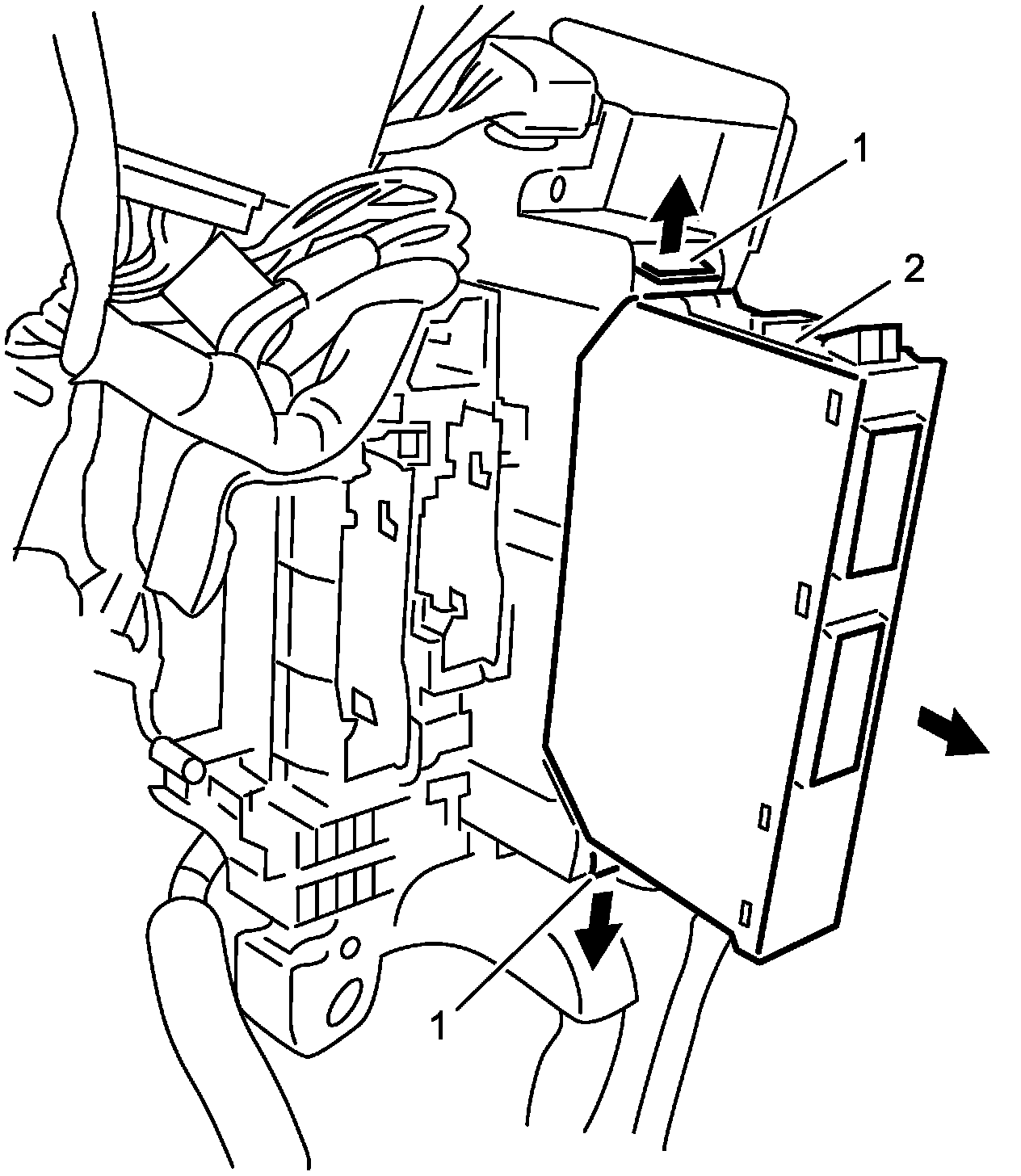 1
2
1