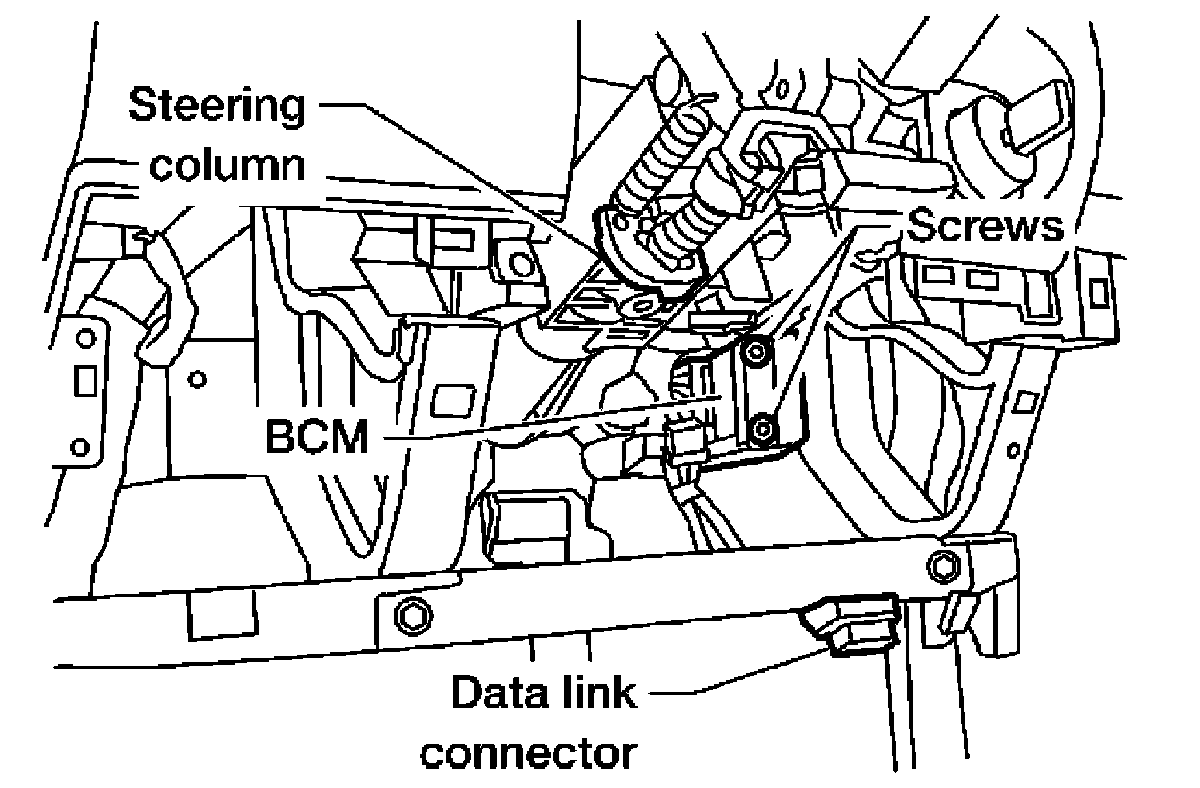 Steering column

Screws

BCM

Data link connector