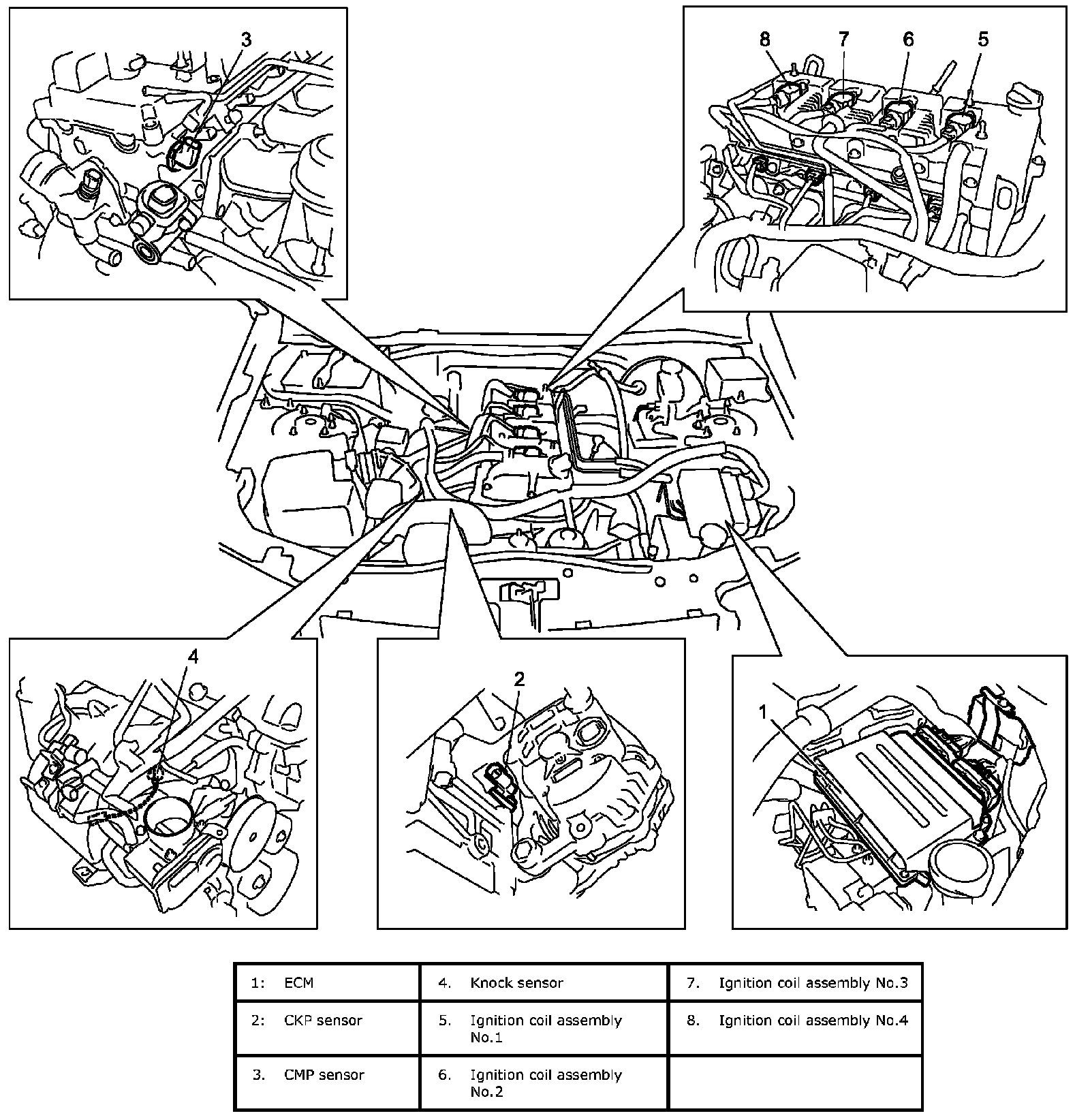 3

8 7 6 5

4

2

1

| 1: ECM | 4. Knock sensor | 7. Ignition coil assembly No.3 |
|---|---|---|
| 2: CKP sensor | 5. Ignition coil assembly No.1 | 8. Ignition coil assembly No.4 |
| 3. CMP sensor | 6. Ignition coil assembly No.2 | |