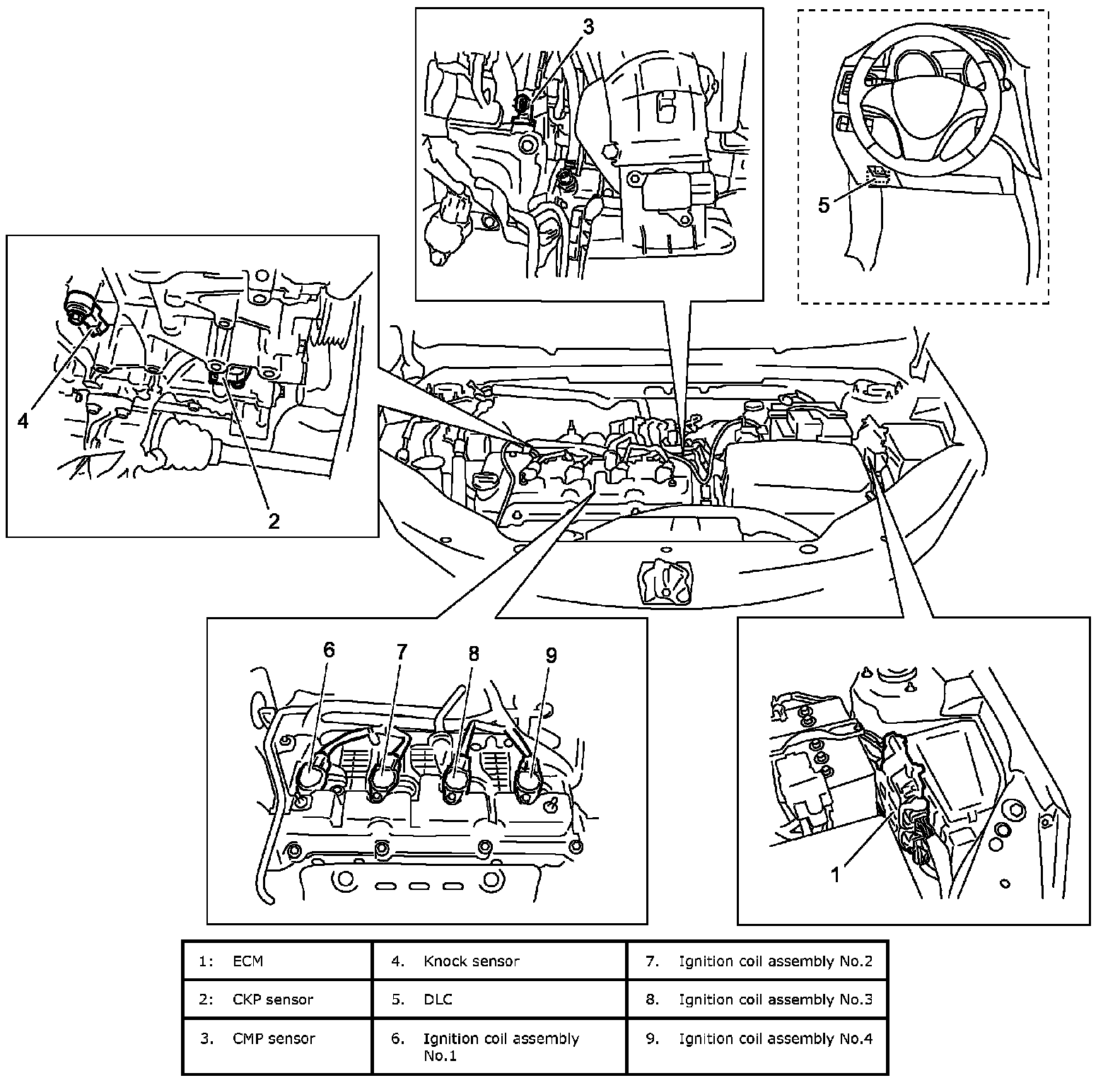 3

5

4

2

6 7 8 9

1

| 1: ECM | 4. Knock sensor | 7. Ignition coil assembly No.2 |
|---|---|---|
| 2: CKP sensor | 5. DLC | 8. Ignition coil assembly No.3 |
| 3. CMP sensor | 6. Ignition coil assembly No.1 | 9. Ignition coil assembly No.4 |