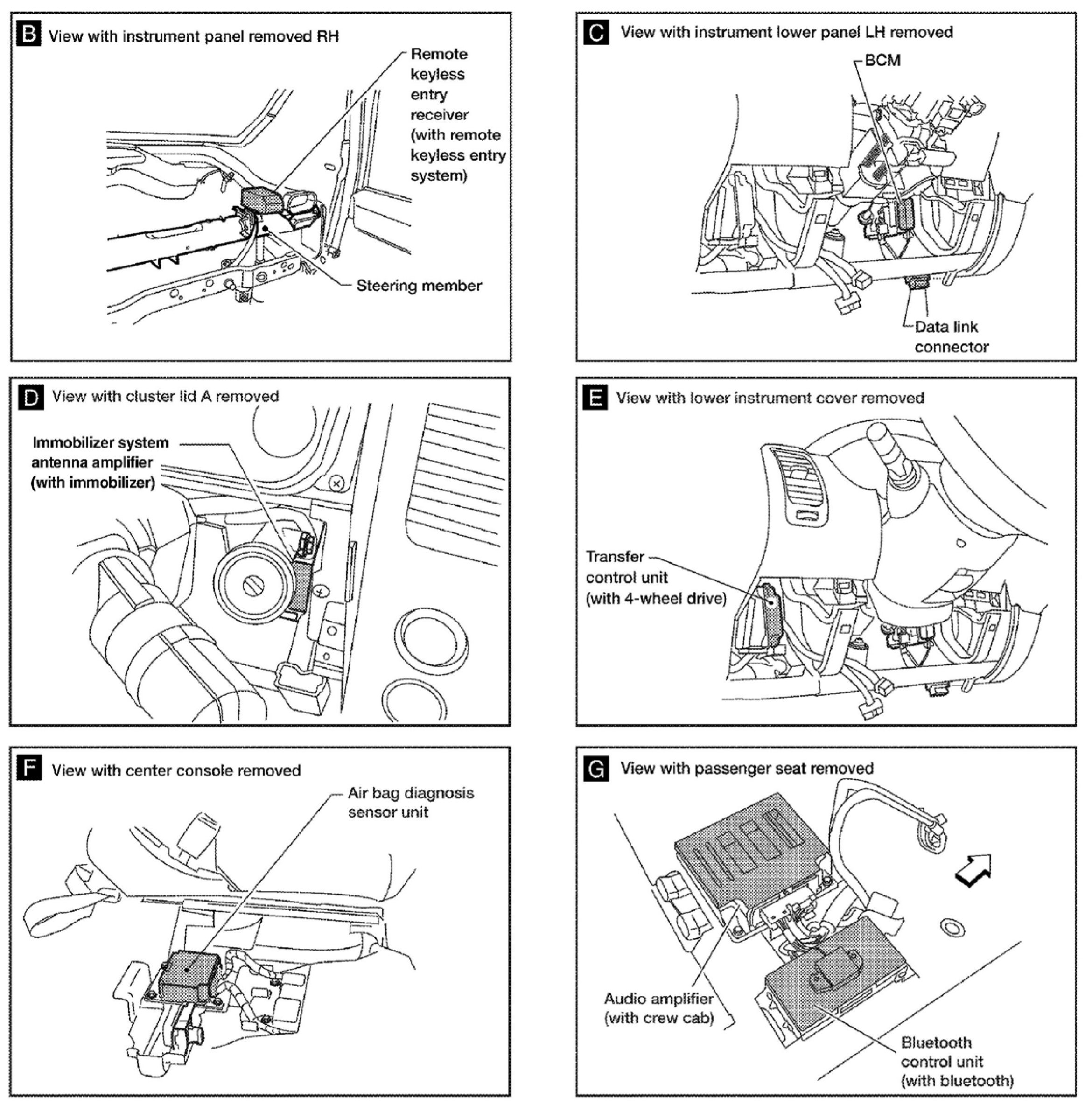 B View with instrument panel removed RH

Remote keyless entry receiver (with remote keyless entry system)

Steering member

C View with instrument lower panel LH removed

BCM

Data link connector

D View with cluster lid A removed

Immobilizer system antenna amplifier (with immobilizer)

E View with lower instrument cover removed

Transfer control unit (with 4-wheel drive)

F View with center console removed

Air bag diagnosis sensor unit

G View with passenger seat removed

Audio amplifier (with crew cab)

Bluetooth control unit (with bluetooth)