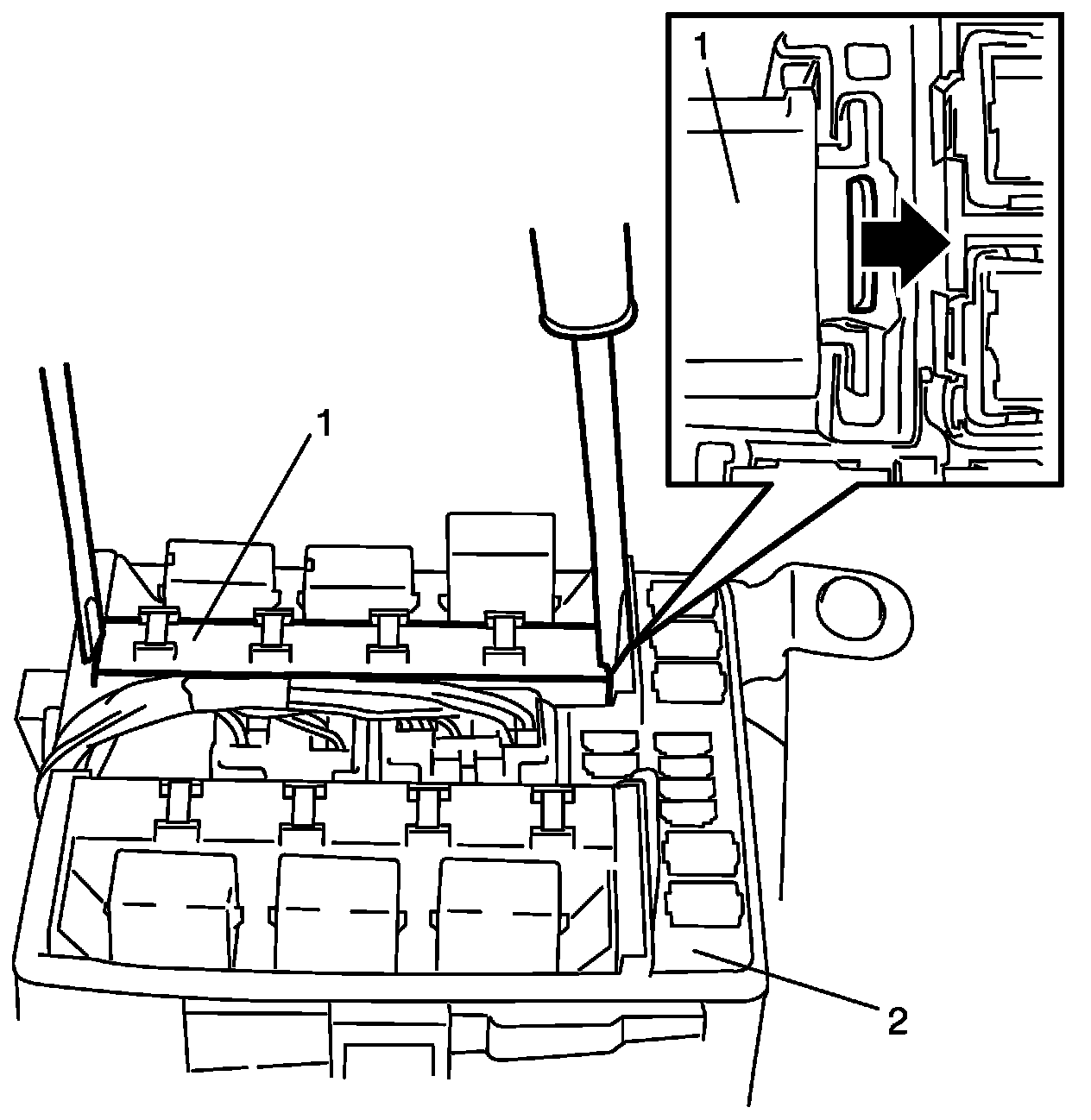 1
1
2